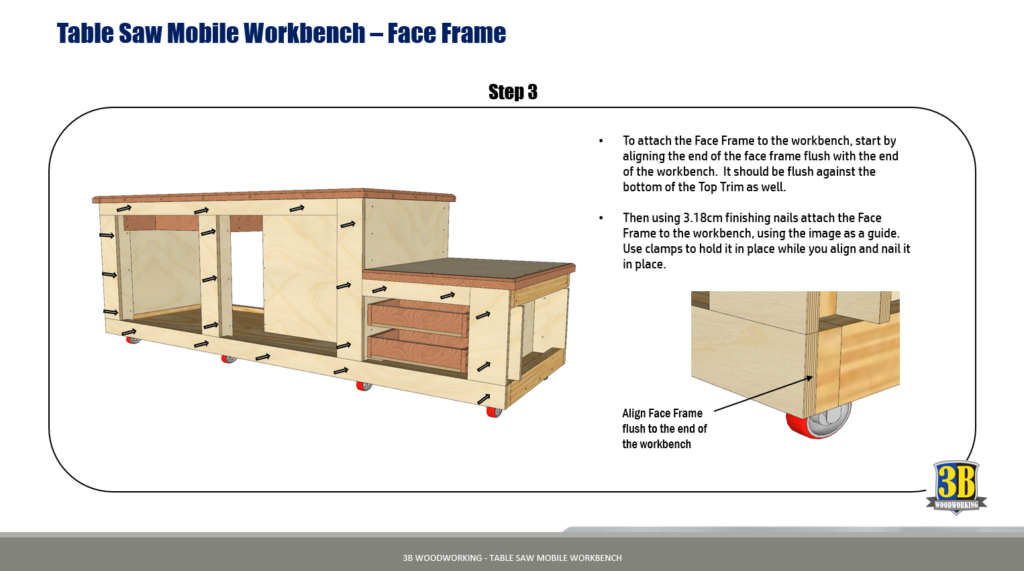 Table Saw Mobile Workbench – Face Frame

Step 3

• To attach the Face Frame to the workbench, start by aligning the end of the face frame flush with the end of the workbench. It should be flush against the bottom of the Top Trim as well.

• Then using 3.18cm finishing nails attach the Face Frame to the workbench, using the image as a guide. Use clamps to hold it in place while you align and nail it in place.

Align Face Frame flush to the end of the workbench

3B WOODWORKING

3B WOODWORKING - TABLE SAW MOBILE WORKBENCH