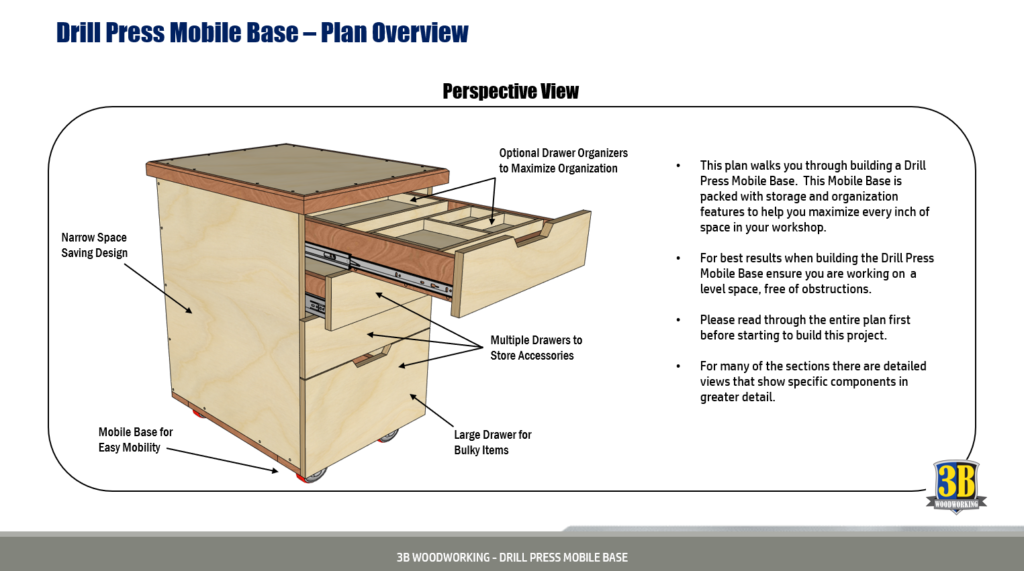 Drill Press Mobile Base – Plan Overview

Perspective View

Optional Drawer Organizers to Maximize Organization

Narrow Space Saving Design

Multiple Drawers to Store Accessories

Mobile Base for Easy Mobility

Large Drawer for Bulky Items

• This plan walks you through building a Drill Press Mobile Base. This Mobile Base is packed with storage and organization features to help you maximize every inch of space in your workshop.

• For best results when building the Drill Press Mobile Base ensure you are working on a level space, free of obstructions.

• Please read through the entire plan first before starting to build this project.

• For many of the sections there are detailed views that show specific components in greater detail.

3B WOODWORKING

3B WOODWORKING - DRILL PRESS MOBILE BASE