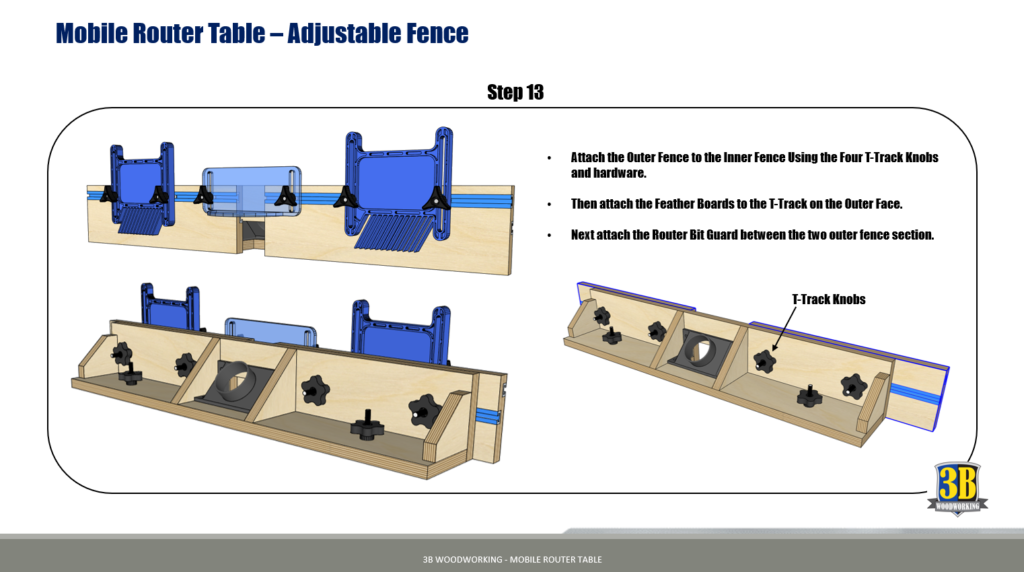 Mobile Router Table – Adjustable Fence

Step 13

• Attach the Outer Fence to the Inner Fence Using the Four T-Track Knobs and hardware.

• Then attach the Feather Boards to the T-Track on the Outer Face.

• Next attach the Router Bit Guard between the two outer fence section.

T-Track Knobs

3B
WOODWORKING

3B WOODWORKING - MOBILE ROUTER TABLE