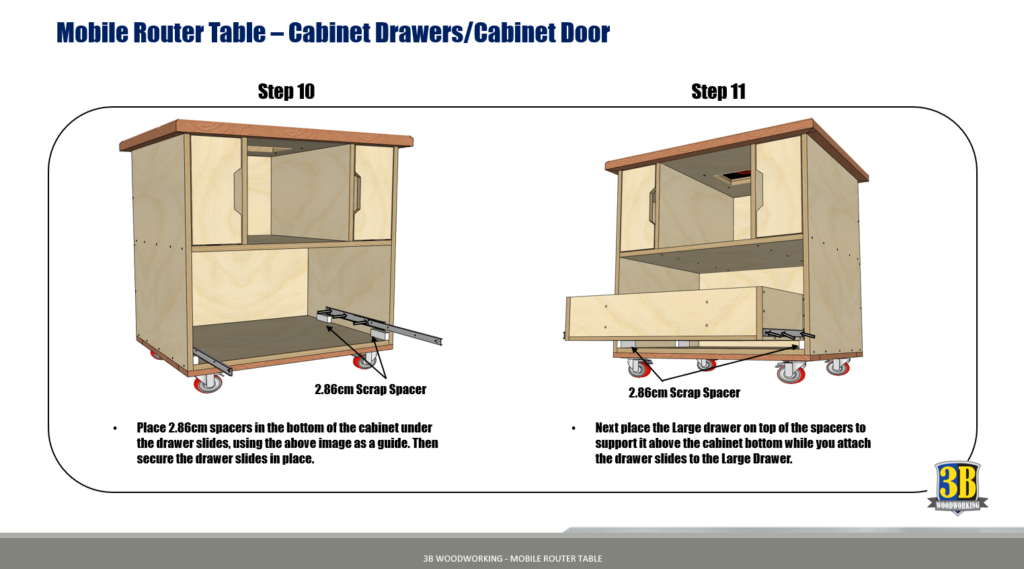 Mobile Router Table – Cabinet Drawers/Cabinet Door

Step 10

2.86cm Scrap Spacer

• Place 2.86cm spacers in the bottom of the cabinet under the drawer slides, using the above image as a guide. Then secure the drawer slides in place.

Step 11

2.86cm Scrap Spacer

• Next place the Large drawer on top of the spacers to support it above the cabinet bottom while you attach the drawer slides to the Large Drawer.

3B WOODWORKING

3B WOODWORKING - MOBILE ROUTER TABLE