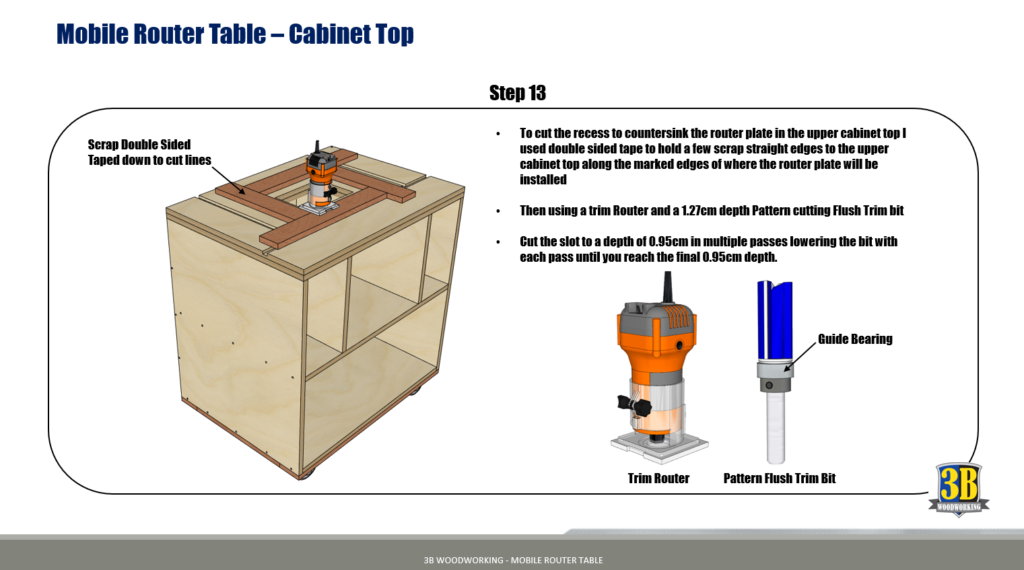 Mobile Router Table – Cabinet Top

Step 13

Scrap Double Sided Taped down to cut lines

• To cut the recess to countersink the router plate in the upper cabinet top I used double sided tape to hold a few scrap straight edges to the upper cabinet top along the marked edges of where the router plate will be installed

• Then using a trim Router and a 1.27cm depth Pattern cutting Flush Trim bit

• Cut the slot to a depth of 0.95cm in multiple passes lowering the bit with each pass until you reach the final 0.95cm depth.

Guide Bearing

Trim Router

Pattern Flush Trim Bit

3B WOODWORKING

3B WOODWORKING - MOBILE ROUTER TABLE