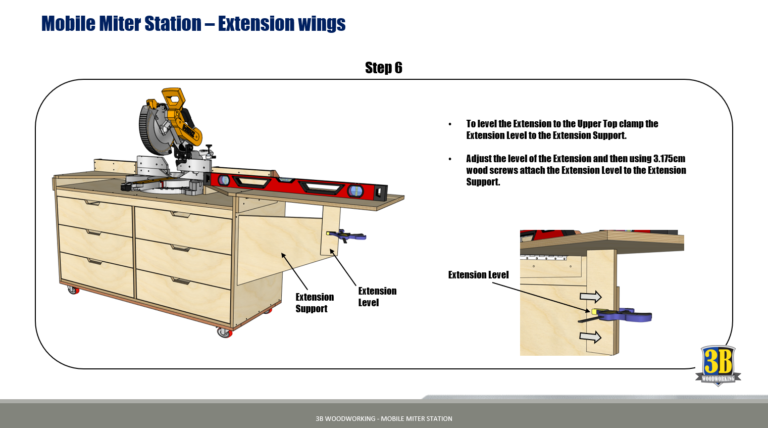 Mobile Miter Station – Extension wings

Step 6

• To level the Extension to the Upper Top clamp the Extension Level to the Extension Support.

• Adjust the level of the Extension and then using 3.175cm wood screws attach the Extension Level to the Extension Support.

Extension Support

Extension Level

Extension Level

3B WOODWORKING

3B WOODWORKING - MOBILE MITER STATION