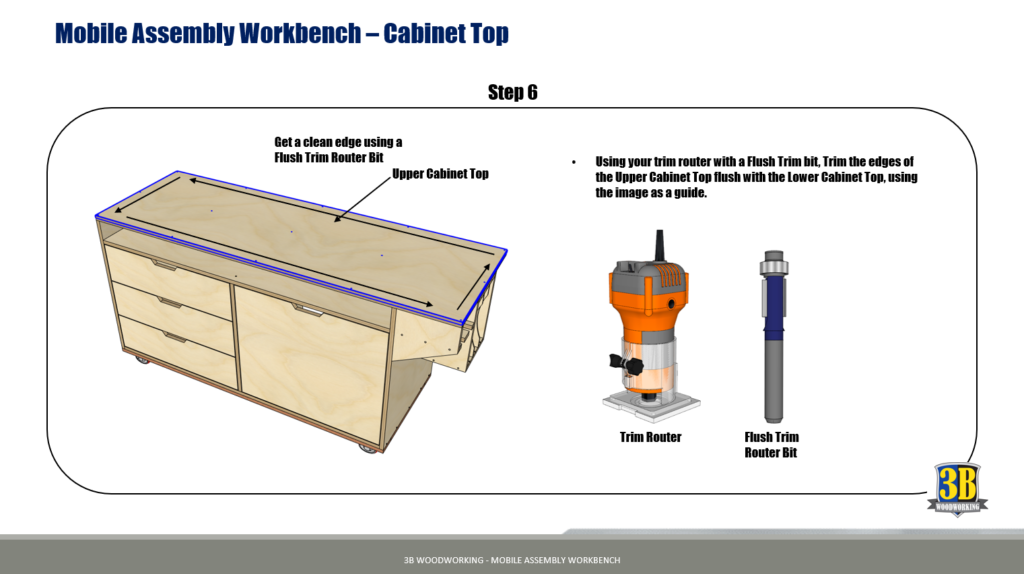 Mobile Assembly Workbench – Cabinet Top

Step 6

Get a clean edge using a Flush Trim Router Bit

Upper Cabinet Top

• Using your trim router with a Flush Trim bit, Trim the edges of the Upper Cabinet Top flush with the Lower Cabinet Top, using the image as a guide.

Trim Router

Flush Trim Router Bit

3B WOODWORKING

3B WOODWORKING - MOBILE ASSEMBLY WORKBENCH