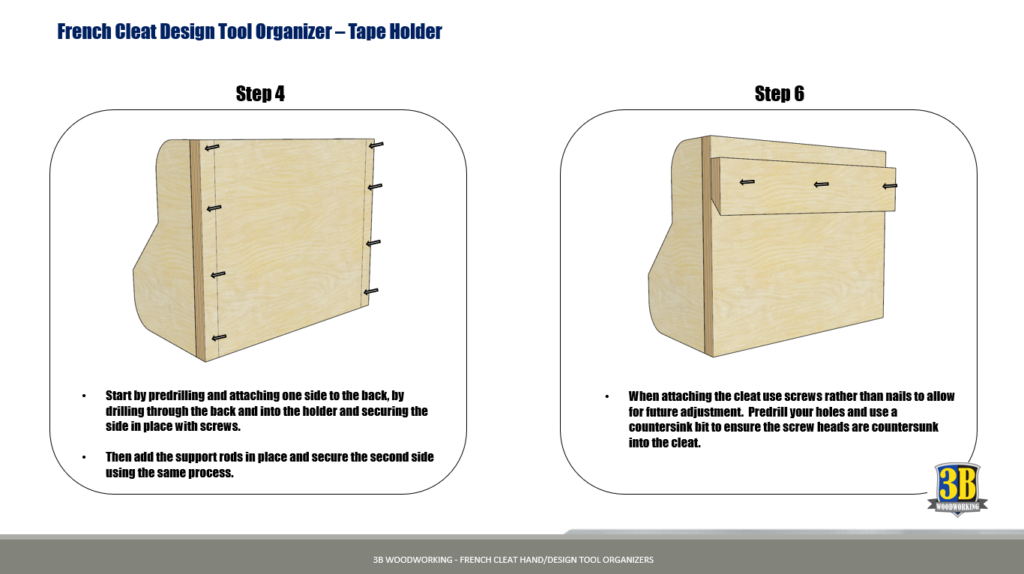 French Cleat Design Tool Organizer – Tape Holder

Step 4

• Start by predrilling and attaching one side to the back, by drilling through the back and into the holder and securing the side in place with screws.

• Then add the support rods in place and secure the second side using the same process.

Step 6

• When attaching the cleat use screws rather than nails to allow for future adjustment. Predrill your holes and use a countersink bit to ensure the screw heads are countersunk into the cleat.

3B WOODWORKING

3B WOODWORKING - FRENCH CLEAT HAND/DESIGN TOOL ORGANIZERS