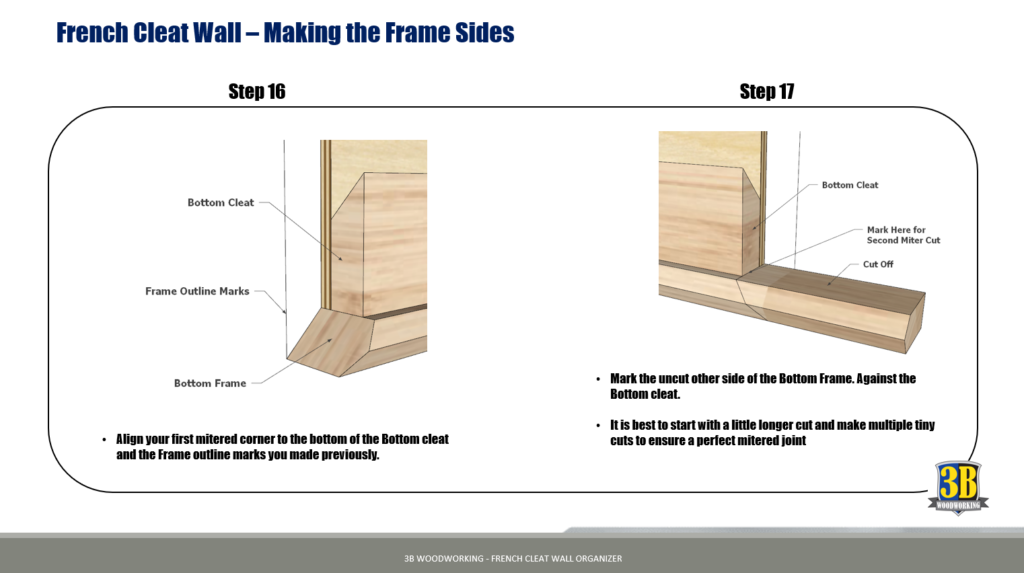 French Cleat Wall – Making the Frame Sides

Step 16

Bottom Cleat

Frame Outline Marks

Bottom Frame

• Align your first mitered corner to the bottom of the Bottom cleat and the Frame outline marks you made previously.

Step 17

Bottom Cleat

Mark Here for Second Miter Cut

Cut Off

• Mark the uncut other side of the Bottom Frame. Against the Bottom cleat.

• It is best to start with a little longer cut and make multiple tiny cuts to ensure a perfect mitered joint

3B WOODWORKING

3B WOODWORKING - FRENCH CLEAT WALL ORGANIZER