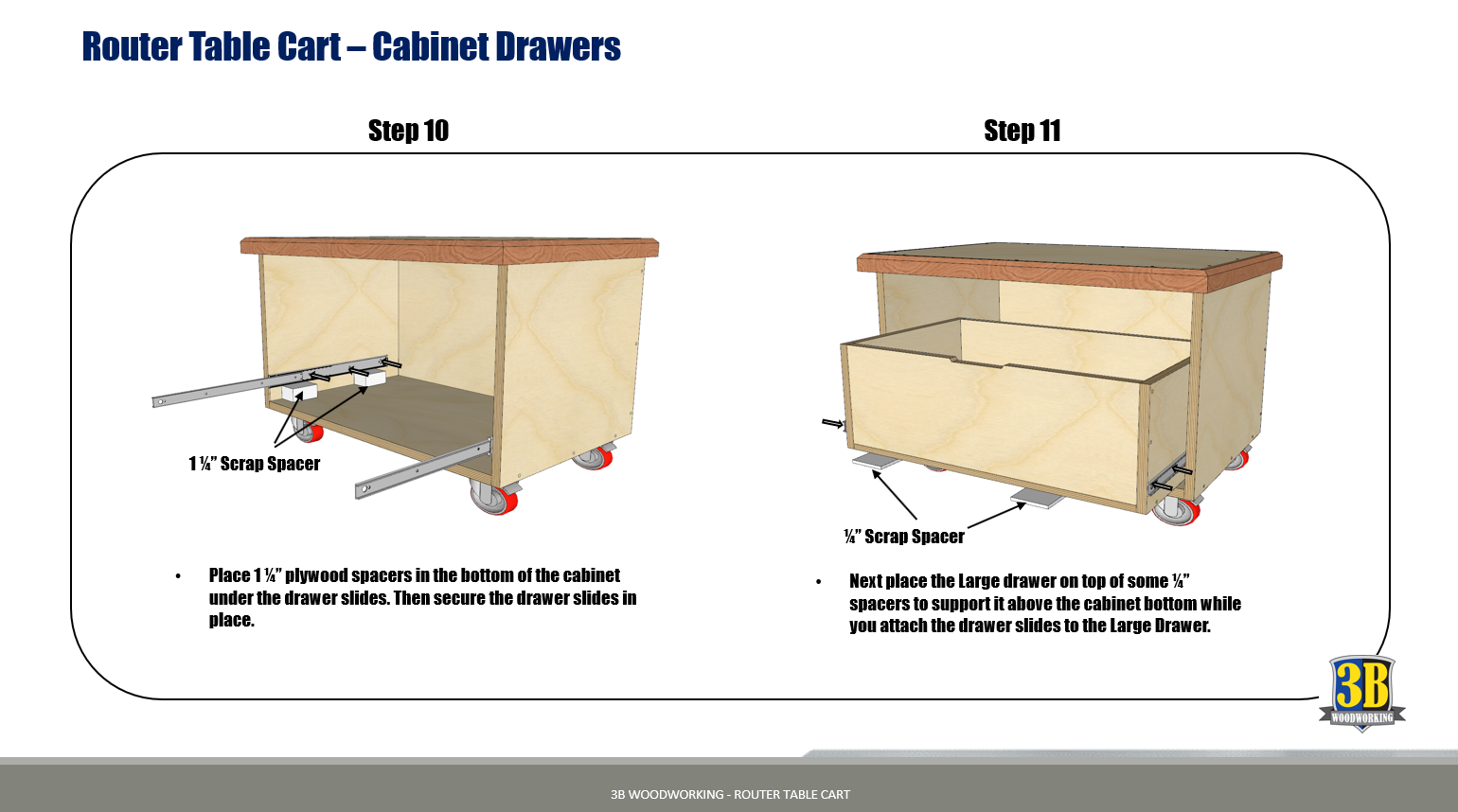 Router Table Cart – Cabinet Drawers

Step 10

1 ¼" Scrap Spacer

• Place 1 ¼" plywood spacers in the bottom of the cabinet under the drawer slides. Then secure the drawer slides in place.

Step 11

¼" Scrap Spacer

• Next place the Large drawer on top of some ¼" spacers to support it above the cabinet bottom while you attach the drawer slides to the Large Drawer.

3B WOODWORKING

3B WOODWORKING - ROUTER TABLE CART