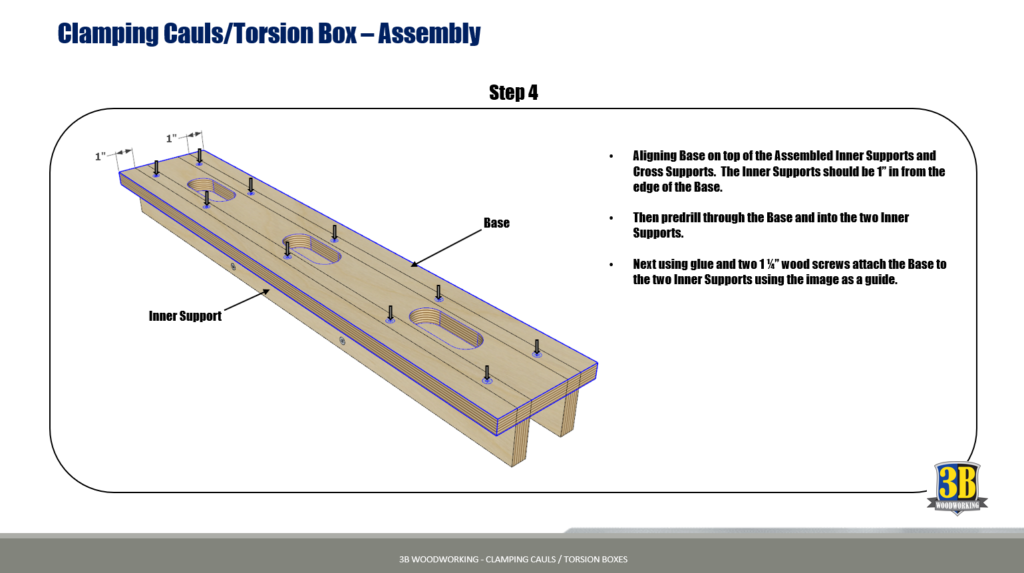 Clamping Cauls/Torsion Box – Assembly

Step 4

1"

1"

Base

Inner Support

• Aligning Base on top of the Assembled Inner Supports and Cross Supports. The Inner Supports should be 1" in from the edge of the Base.

• Then predrill through the Base and into the two Inner Supports.

• Next using glue and two 1 ¼" wood screws attach the Base to the two Inner Supports using the image as a guide.

3B WOODWORKING

3B WOODWORKING - CLAMPING CAULS / TORSION BOXES