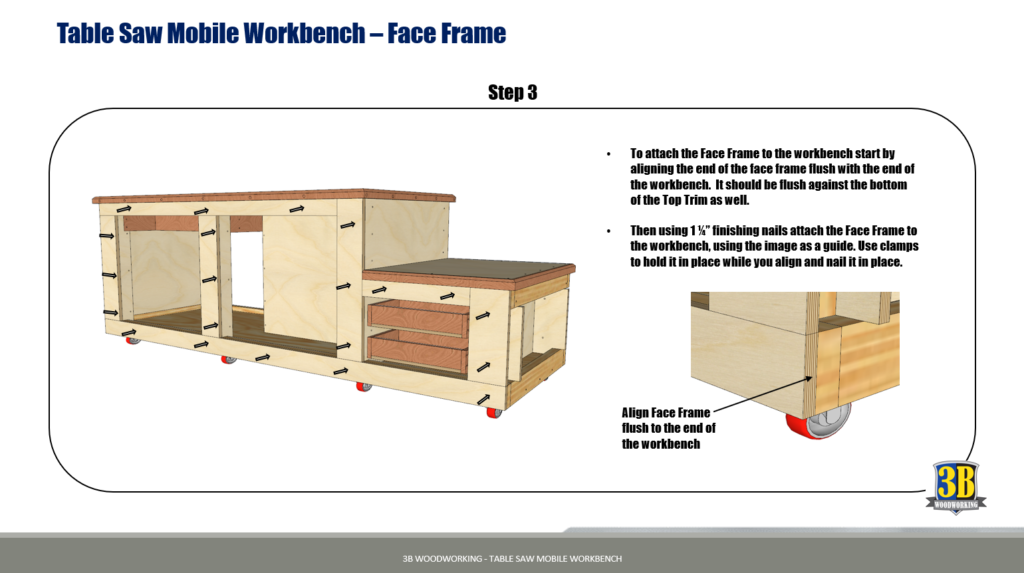 Table Saw Mobile Workbench – Face Frame

Step 3

• To attach the Face Frame to the workbench start by aligning the end of the face frame flush with the end of the workbench. It should be flush against the bottom of the Top Trim as well.

• Then using 1 ¼" finishing nails attach the Face Frame to the workbench, using the image as a guide. Use clamps to hold it in place while you align and nail it in place.

Align Face Frame flush to the end of the workbench

3B WOODWORKING

3B WOODWORKING - TABLE SAW MOBILE WORKBENCH