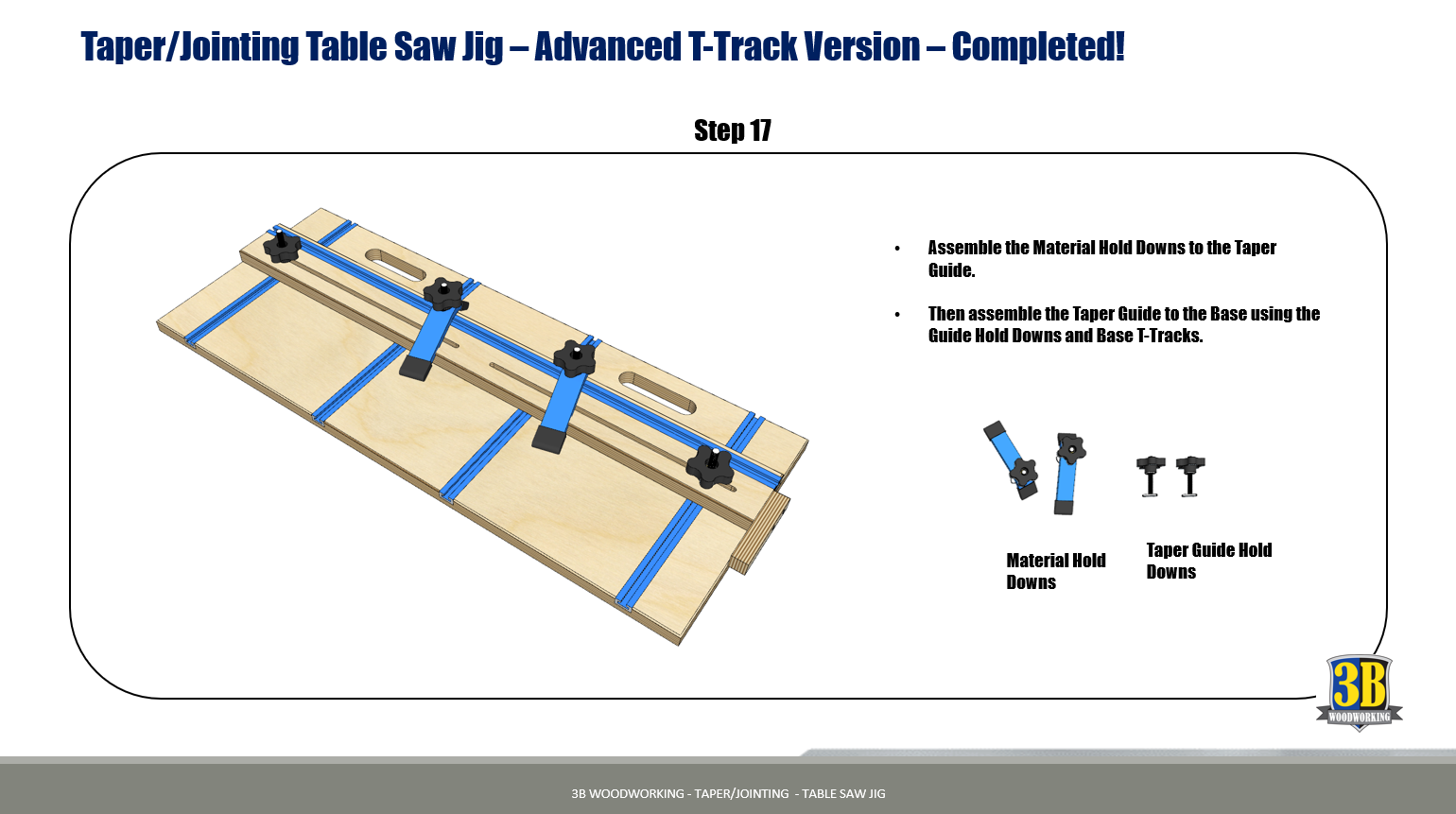 Taper/Jointing Table Saw Jig – Advanced T-Track Version – Completed!

Step 17

• Assemble the Material Hold Downs to the Taper Guide.

• Then assemble the Taper Guide to the Base using the Guide Hold Downs and Base T-Tracks.

Material Hold Downs

Taper Guide Hold Downs

3B WOODWORKING

3B WOODWORKING - TAPER/JOINTING - TABLE SAW JIG