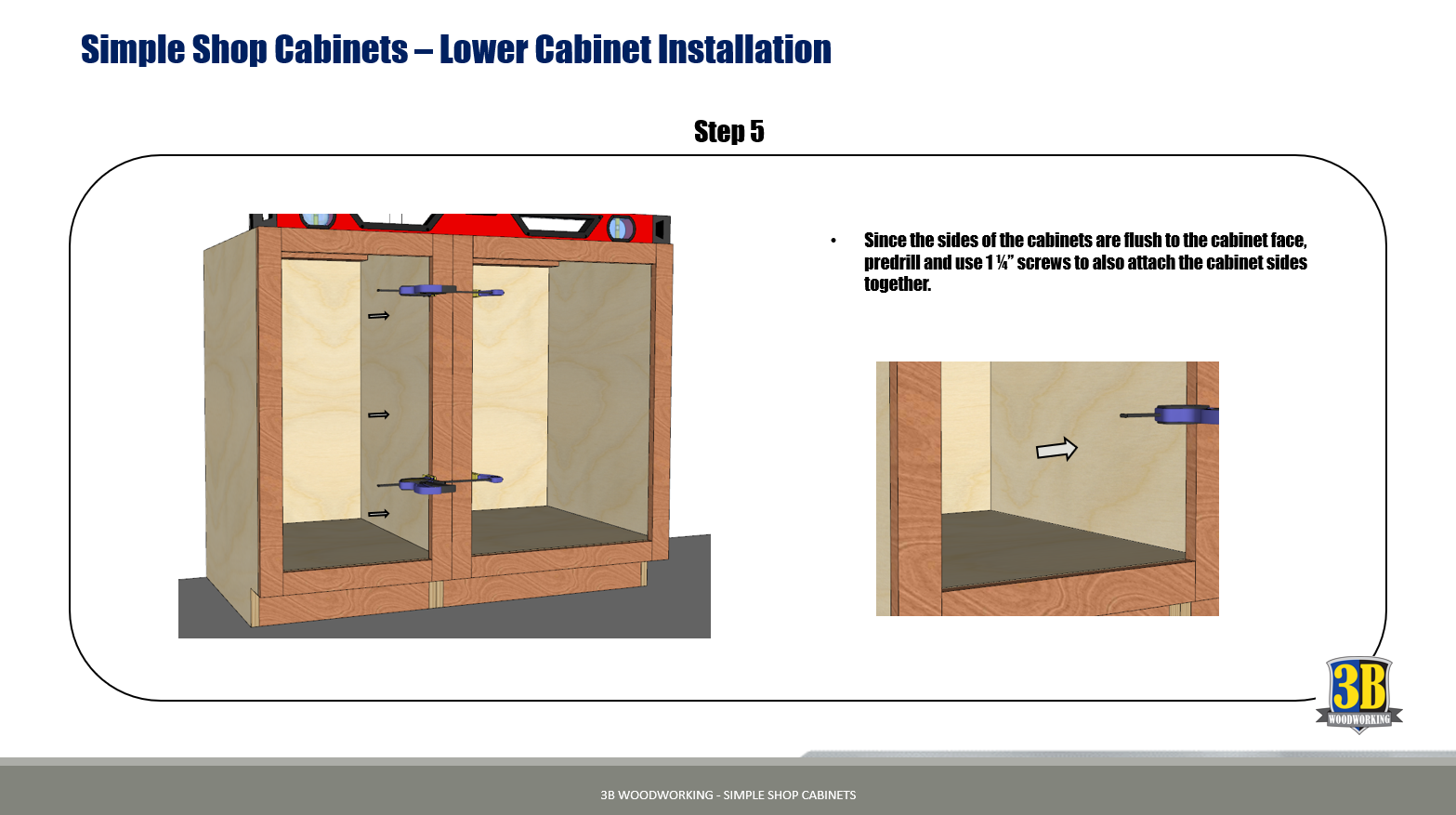 Simple Shop Cabinets – Lower Cabinet Installation

Step 5

• Since the sides of the cabinets are flush to the cabinet face, predrill and use 1 ¼" screws to also attach the cabinet sides together.

3B
WOODWORKING

3B WOODWORKING - SIMPLE SHOP CABINETS