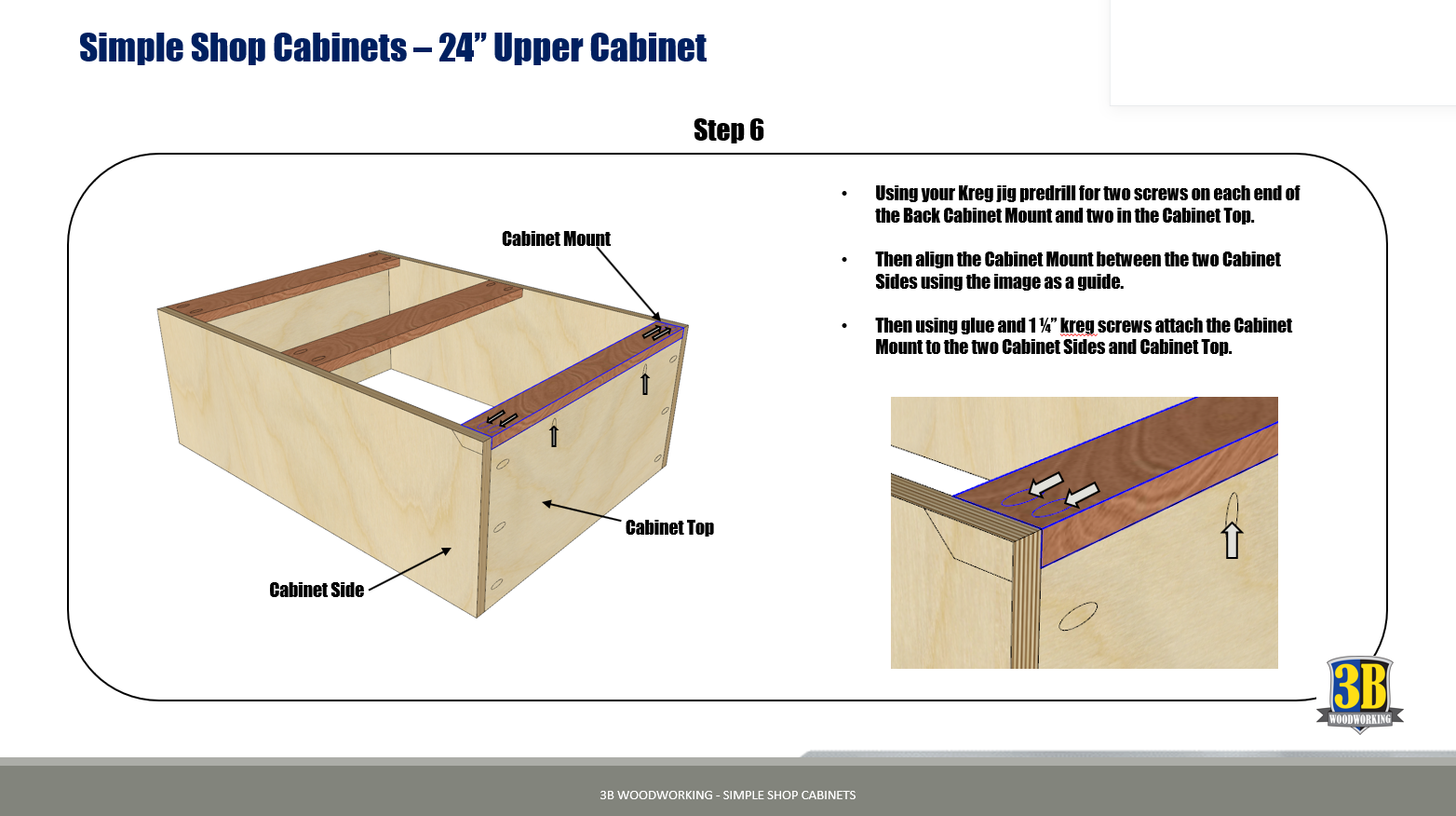 Simple Shop Cabinets – 24” Upper Cabinet

Step 6

Cabinet Mount

Cabinet Top

Cabinet Side

• Using your Kreg jig predrill for two screws on each end of the Back Cabinet Mount and two in the Cabinet Top.

• Then align the Cabinet Mount between the two Cabinet Sides using the image as a guide.

• Then using glue and 1 ¼” kreg screws attach the Cabinet Mount to the two Cabinet Sides and Cabinet Top.

3B WOODWORKING

3B WOODWORKING - SIMPLE SHOP CABINETS