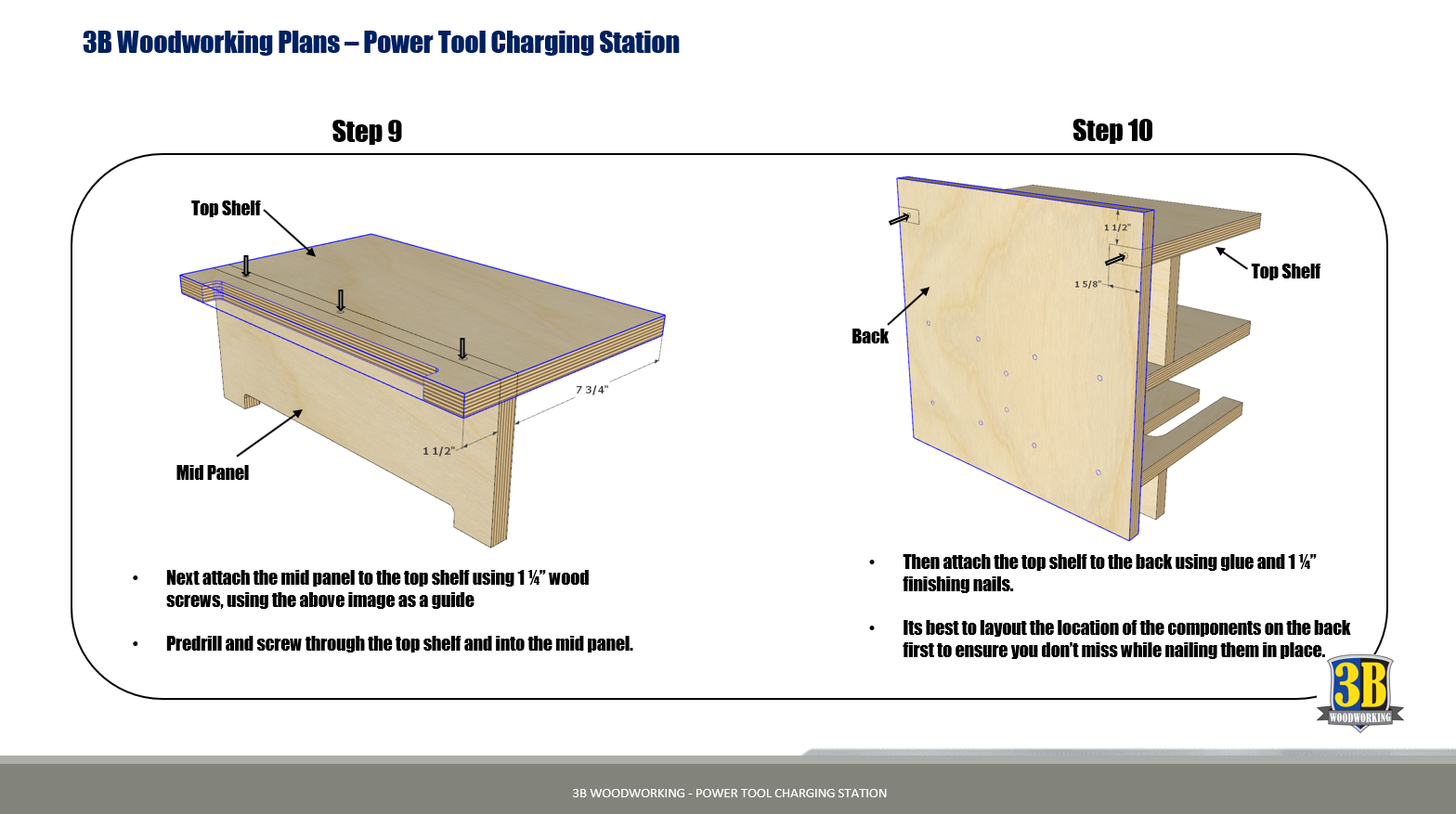 3B Woodworking Plans – Power Tool Charging Station

Step 9

Top Shelf

7 3/4"

1 1/2"

Mid Panel

• Next attach the mid panel to the top shelf using 1 ¼" wood screws, using the above image as a guide

• Predrill and screw through the top shelf and into the mid panel.

Step 10

1 1/2"

1 5/8"

Top Shelf

Back

• Then attach the top shelf to the back using glue and 1 ¼" finishing nails.

• Its best to layout the location of the components on the back first to ensure you don't miss while nailing them in place.

3B WOODWORKING

3B WOODWORKING - POWER TOOL CHARGING STATION