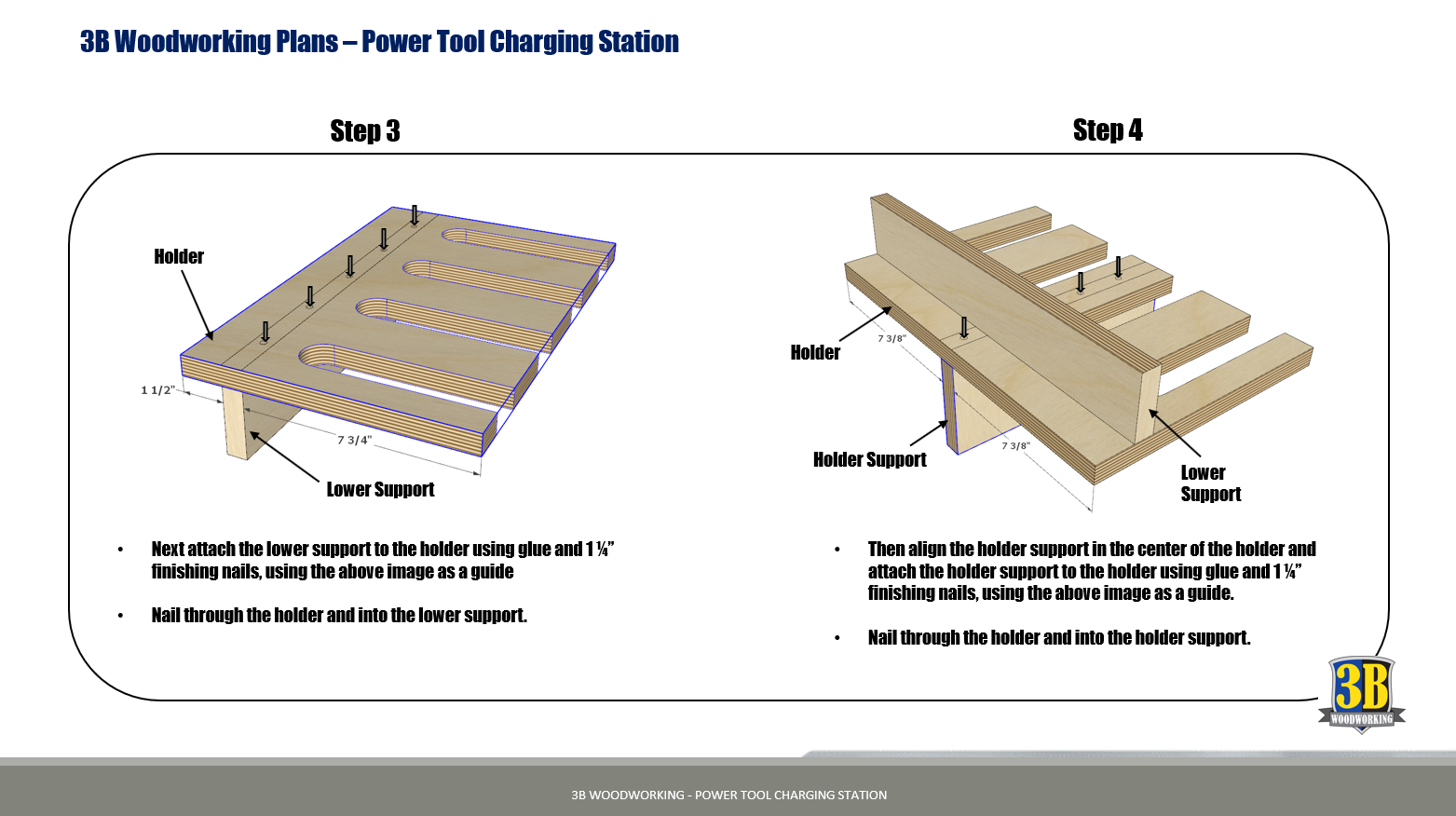 3B Woodworking Plans – Power Tool Charging Station

Step 3

Holder

1 1/2"

7 3/4"

Lower Support

• Next attach the lower support to the holder using glue and 1 ¼" finishing nails, using the above image as a guide

• Nail through the holder and into the lower support.

Step 4

Holder

7 3/8"

Holder Support

7 3/8"

Lower Support

• Then align the holder support in the center of the holder and attach the holder support to the holder using glue and 1 ¼" finishing nails, using the above image as a guide.

• Nail through the holder and into the holder support.

3B WOODWORKING

3B WOODWORKING - POWER TOOL CHARGING STATION