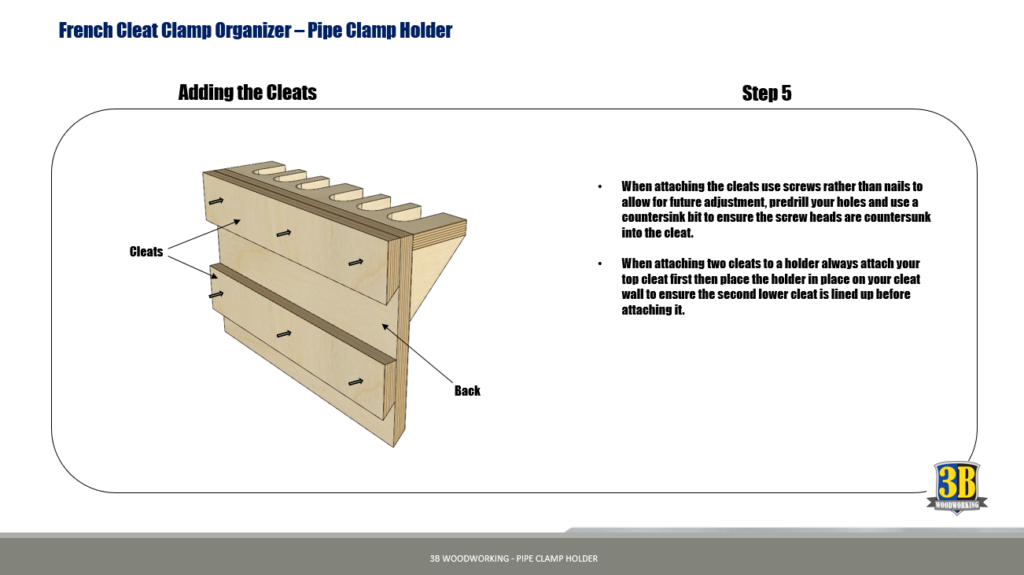 French Cleat Clamp Organizer – Pipe Clamp Holder

Adding the Cleats

Step 5

Cleats

Back

• When attaching the cleats use screws rather than nails to allow for future adjustment, predrill your holes and use a countersink bit to ensure the screw heads are countersunk into the cleat.

• When attaching two cleats to a holder always attach your top cleat first then place the holder in place on your cleat wall to ensure the second lower cleat is lined up before attaching it.

3B WOODWORKING

3B WOODWORKING - PIPE CLAMP HOLDER