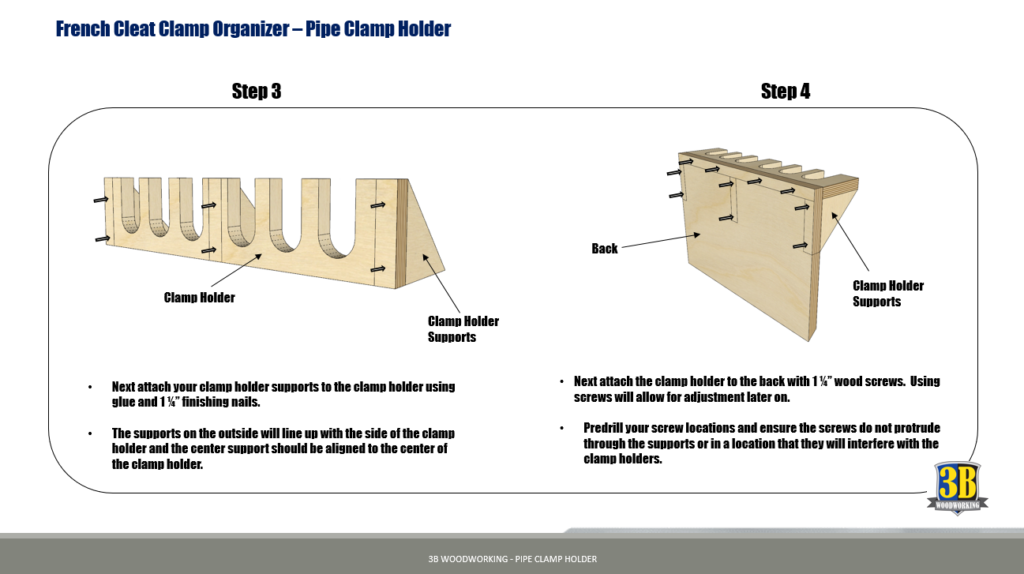 French Cleat Clamp Organizer – Pipe Clamp Holder

Step 3

Clamp Holder

Clamp Holder Supports

• Next attach your clamp holder supports to the clamp holder using glue and 1 ¼" finishing nails.

• The supports on the outside will line up with the side of the clamp holder and the center support should be aligned to the center of the clamp holder.

Step 4

Back

Clamp Holder Supports

• Next attach the clamp holder to the back with 1 ¼" wood screws. Using screws will allow for adjustment later on.

• Predrill your screw locations and ensure the screws do not protrude through the supports or in a location that they will interfere with the clamp holders.

3B WOODWORKING

3B WOODWORKING - PIPE CLAMP HOLDER