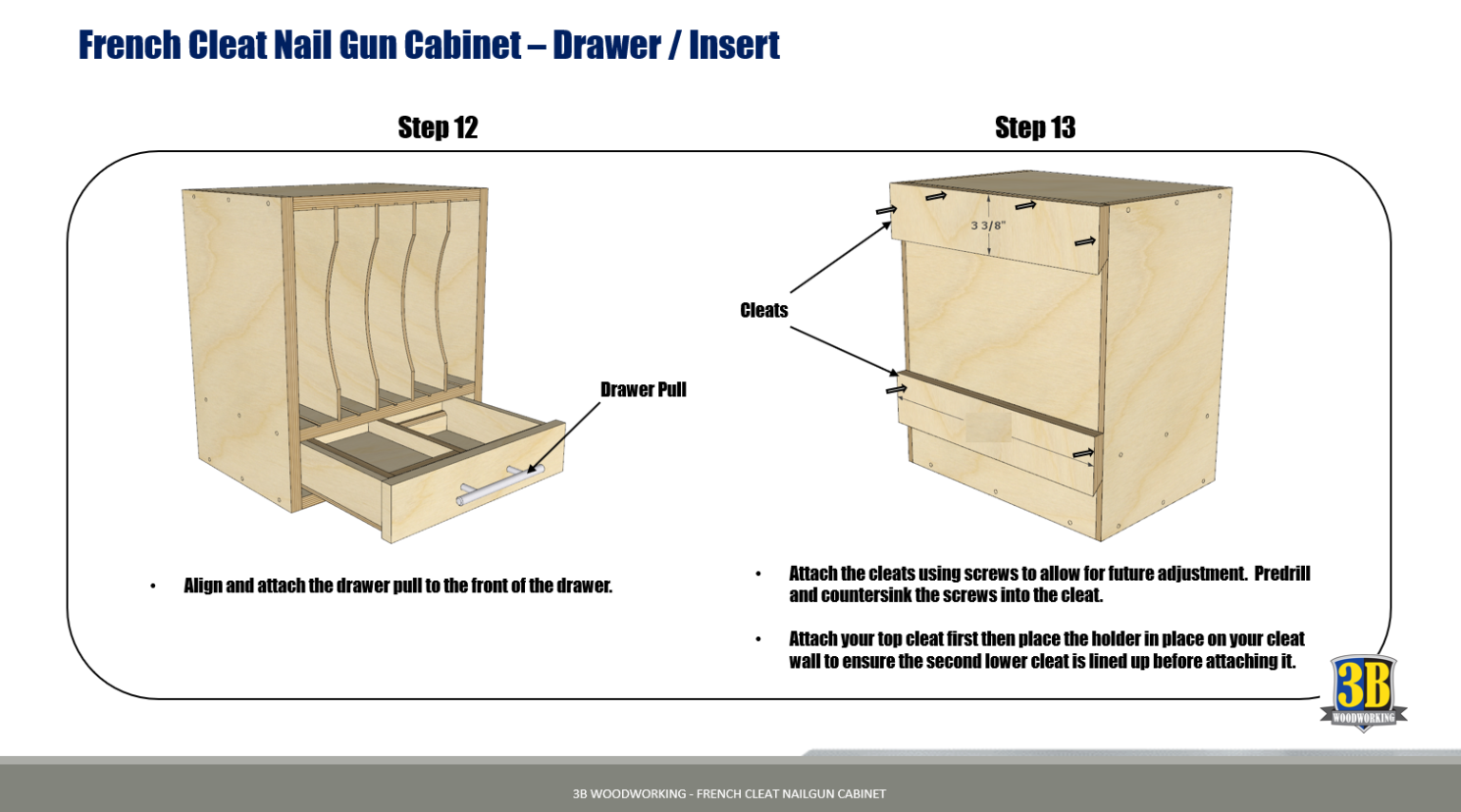 French Cleat Nail Gun Cabinet – Drawer / Insert

Step 12

Drawer Pull

• Align and attach the drawer pull to the front of the drawer.

Step 13

3 3/8"

Cleats

• Attach the cleats using screws to allow for future adjustment. Predrill and countersink the screws into the cleat.

• Attach your top cleat first then place the holder in place on your cleat wall to ensure the second lower cleat is lined up before attaching it.

3B WOODWORKING

3B WOODWORKING - FRENCH CLEAT NAILGUN CABINET