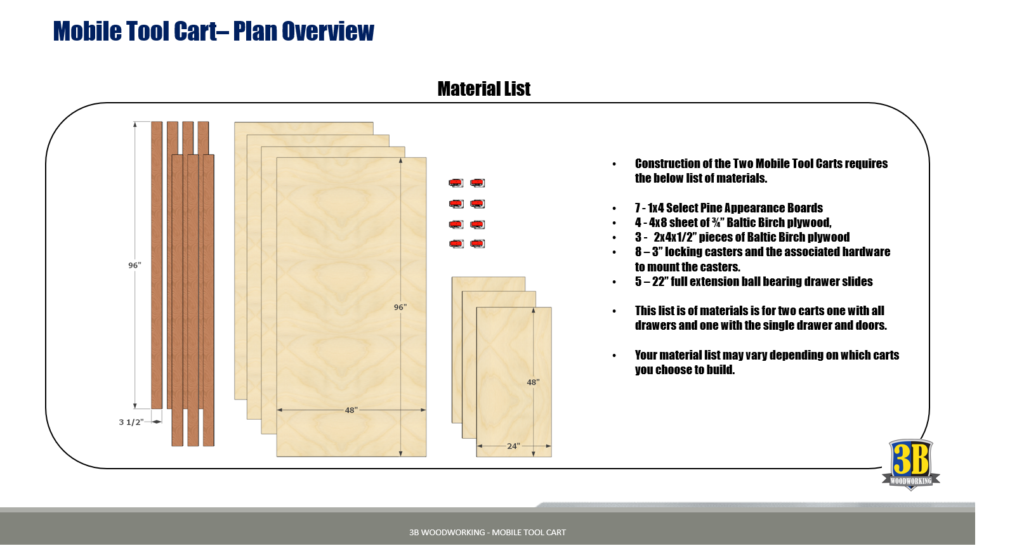 Mobile Tool Cart– Plan Overview

Material List

96"

3 1/2"

96"

48"

48"

24"

• Construction of the Two Mobile Tool Carts requires the below list of materials.

• 7 - 1x4 Select Pine Appearance Boards
• 4 - 4x8 sheet of ¾" Baltic Birch plywood,
• 3 - 2x4x1/2" pieces of Baltic Birch plywood
• 8 – 3" locking casters and the associated hardware to mount the casters.
• 5 – 22" full extension ball bearing drawer slides

• This list is of materials is for two carts one with all drawers and one with the single drawer and doors.

• Your material list may vary depending on which carts you choose to build.

3B WOODWORKING

3B WOODWORKING - MOBILE TOOL CART