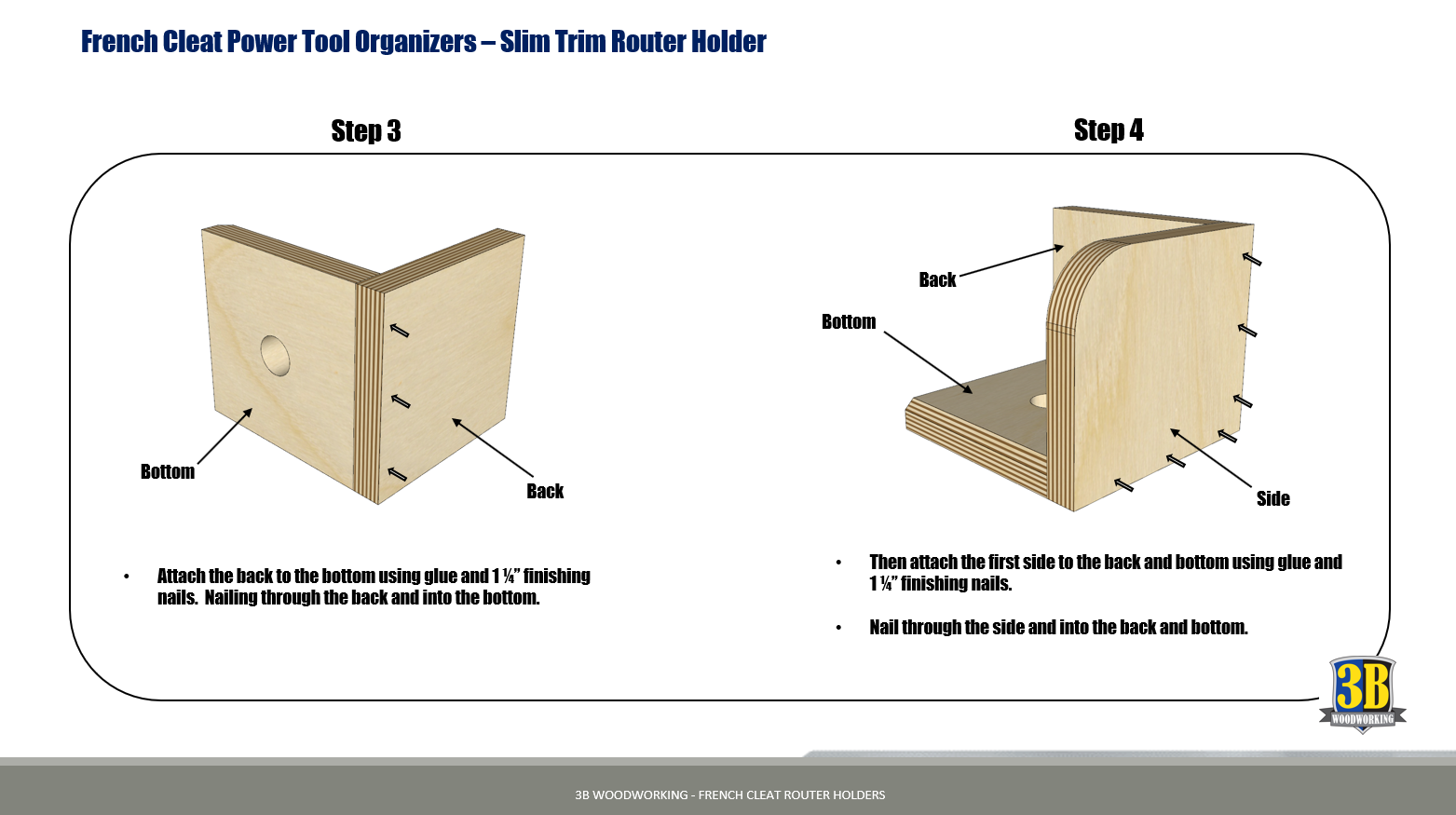 French Cleat Power Tool Organizers – Slim Trim Router Holder

Step 3

Bottom

Back

• Attach the back to the bottom using glue and 1 ¼" finishing nails. Nailing through the back and into the bottom.

Step 4

Back

Bottom

Side

• Then attach the first side to the back and bottom using glue and 1 ¼" finishing nails.

• Nail through the side and into the back and bottom.

3B WOODWORKING

3B WOODWORKING - FRENCH CLEAT ROUTER HOLDERS