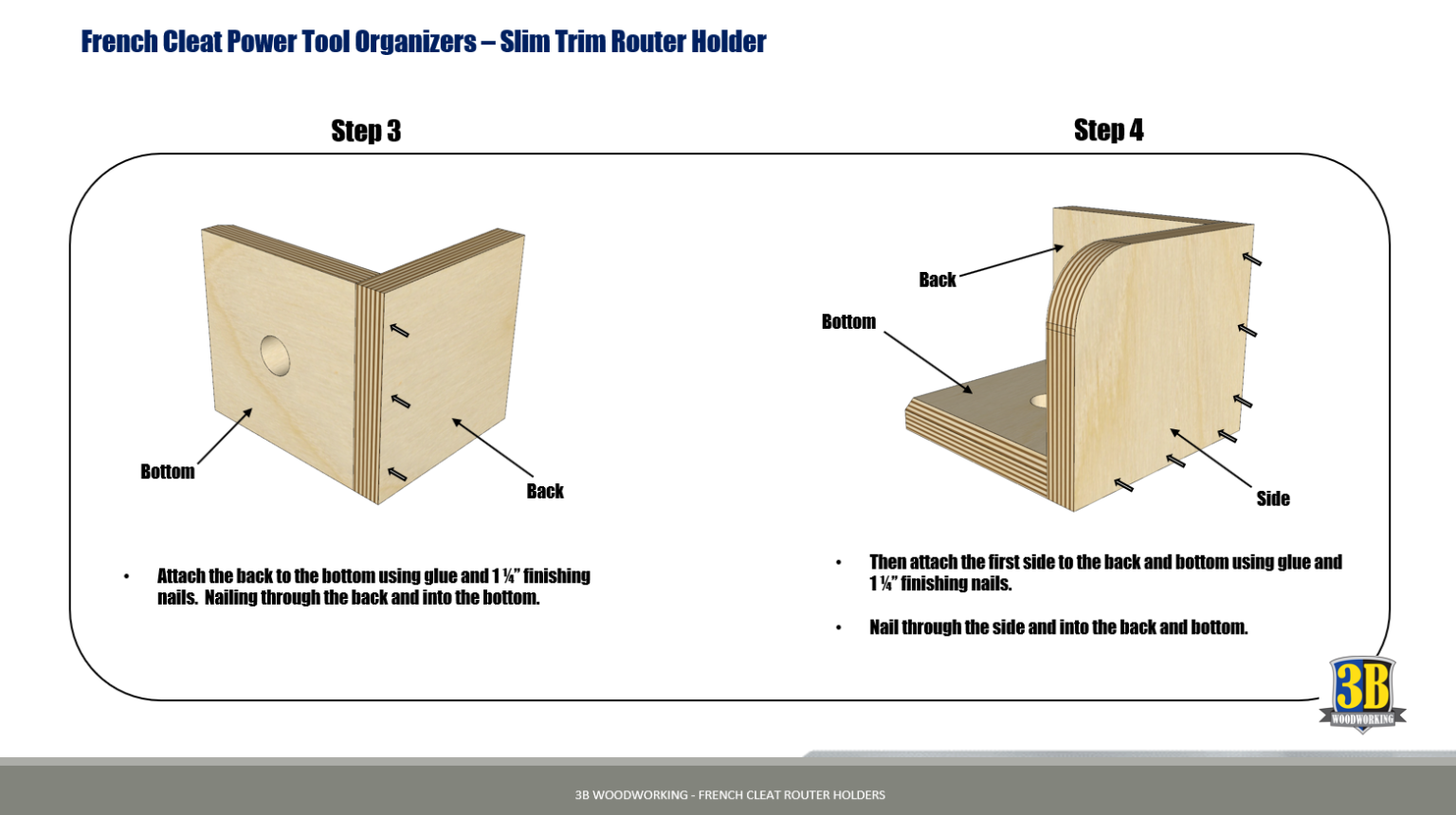 French Cleat Power Tool Organizers – Slim Trim Router Holder

Step 3

Bottom

Back

• Attach the back to the bottom using glue and 1 ¼" finishing nails. Nailing through the back and into the bottom.

Step 4

Back

Bottom

Side

• Then attach the first side to the back and bottom using glue and 1 ¼" finishing nails.

• Nail through the side and into the back and bottom.

3B
WOODWORKING

3B WOODWORKING - FRENCH CLEAT ROUTER HOLDERS