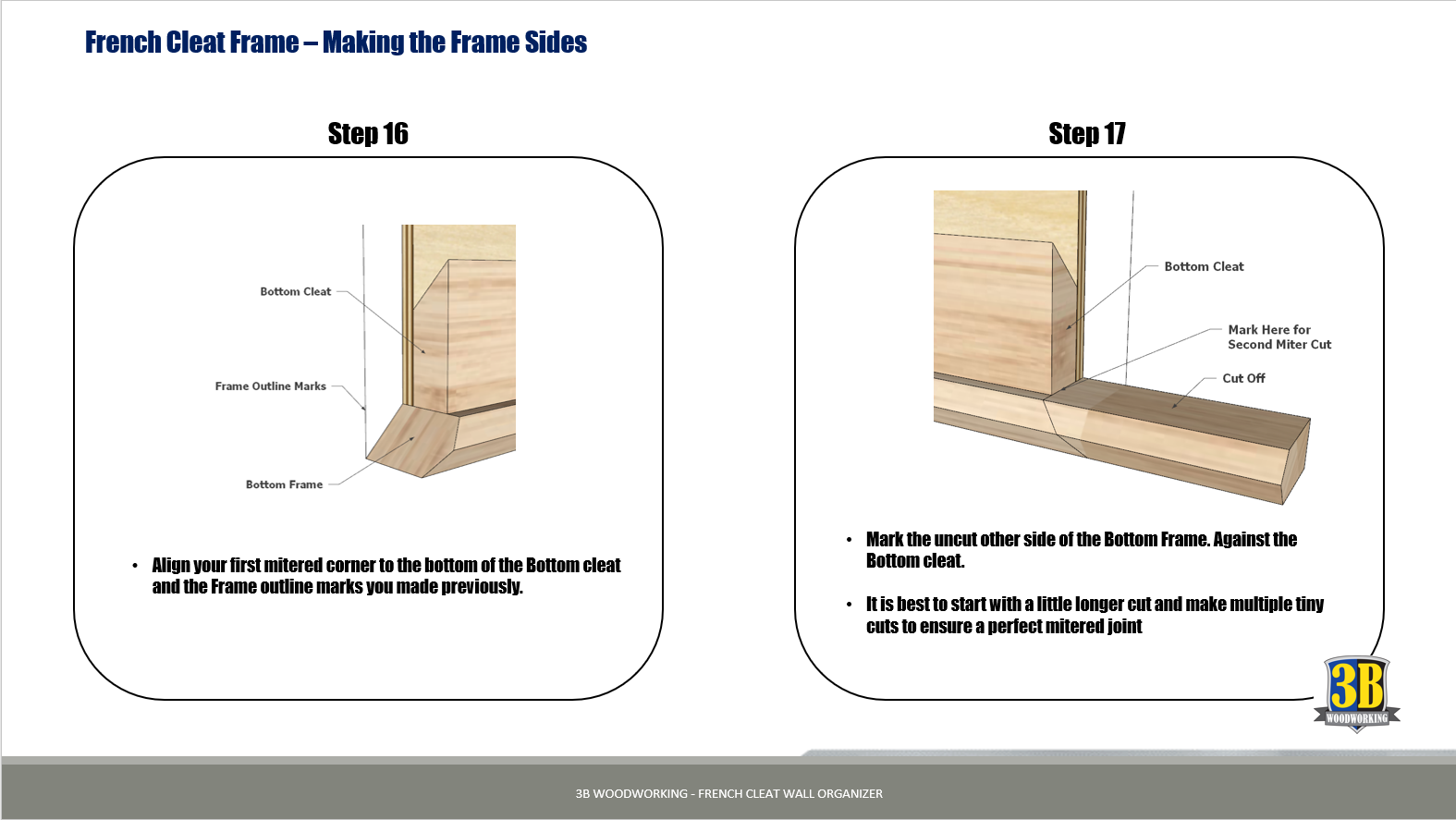 French Cleat Frame – Making the Frame Sides

Step 16

Bottom Cleat

Frame Outline Marks

Bottom Frame

• Align your first mitered corner to the bottom of the Bottom cleat and the Frame outline marks you made previously.

Step 17

Bottom Cleat

Mark Here for Second Miter Cut

Cut Off

• Mark the uncut other side of the Bottom Frame. Against the Bottom cleat.

• It is best to start with a little longer cut and make multiple tiny cuts to ensure a perfect mitered joint

3B WOODWORKING

3B WOODWORKING - FRENCH CLEAT WALL ORGANIZER