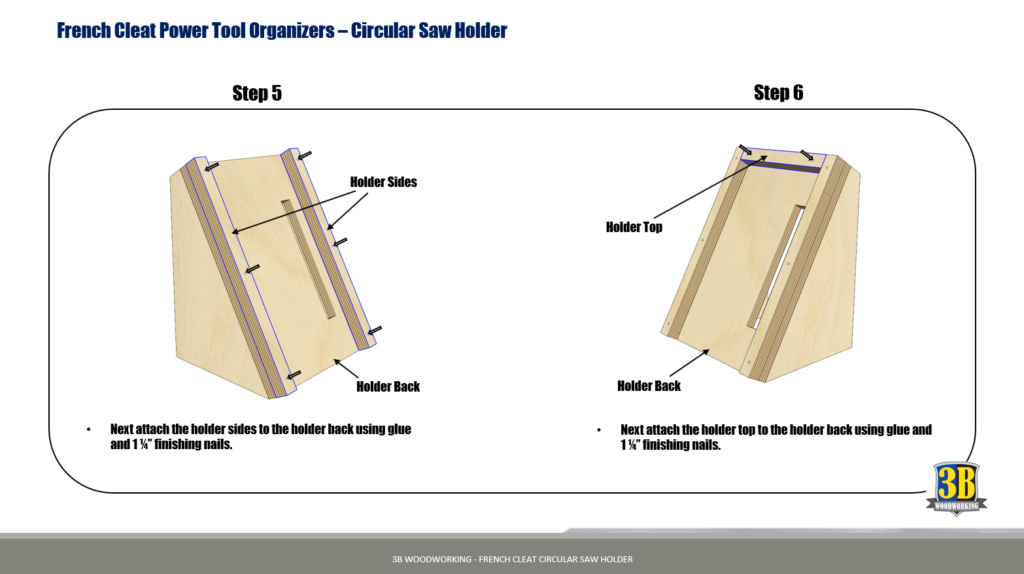 French Cleat Power Tool Organizers – Circular Saw Holder

Step 5

Holder Sides

Holder Back

• Next attach the holder sides to the holder back using glue and 1 ¼" finishing nails.

Step 6

Holder Top

Holder Back

• Next attach the holder top to the holder back using glue and 1 ¼" finishing nails.

3B WOODWORKING

3B WOODWORKING - FRENCH CLEAT CIRCULAR SAW HOLDER