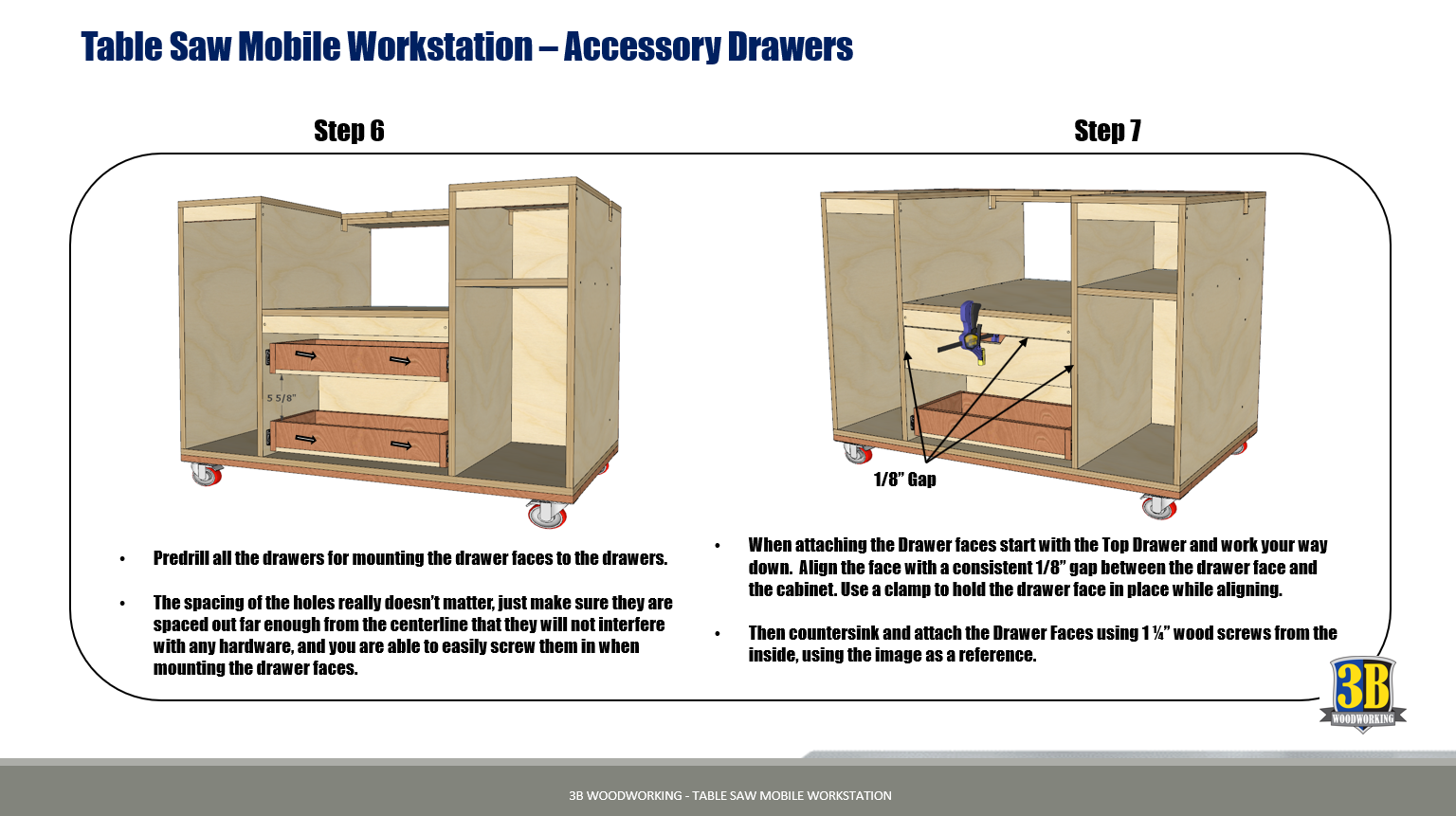 Table Saw Mobile Workstation – Accessory Drawers

Step 6

5 5/8"

• Predrill all the drawers for mounting the drawer faces to the drawers.

• The spacing of the holes really doesn't matter, just make sure they are spaced out far enough from the centerline that they will not interfere with any hardware, and you are able to easily screw them in when mounting the drawer faces.

Step 7

1/8" Gap

• When attaching the Drawer faces start with the Top Drawer and work your way down. Align the face with a consistent 1/8" gap between the drawer face and the cabinet. Use a clamp to hold the drawer face in place while aligning.

• Then countersink and attach the Drawer Faces using 1 ¼" wood screws from the inside, using the image as a reference.

3B WOODWORKING

3B WOODWORKING - TABLE SAW MOBILE WORKSTATION