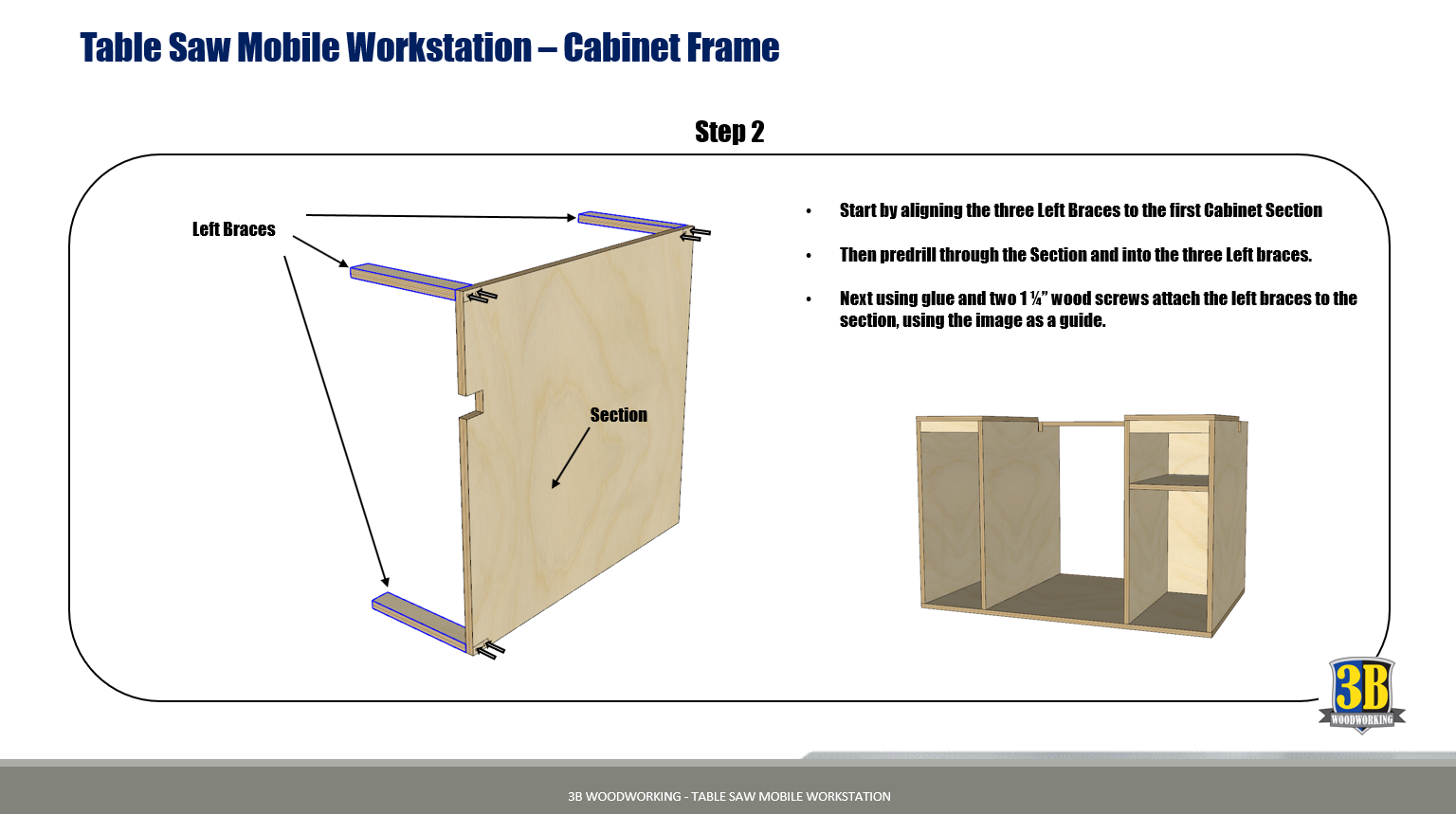 Table Saw Mobile Workstation – Cabinet Frame

Step 2

Left Braces

Section

• Start by aligning the three Left Braces to the first Cabinet Section

• Then predrill through the Section and into the three Left braces.

• Next using glue and two 1 ¼" wood screws attach the left braces to the section, using the image as a guide.

3B WOODWORKING

3B WOODWORKING - TABLE SAW MOBILE WORKSTATION