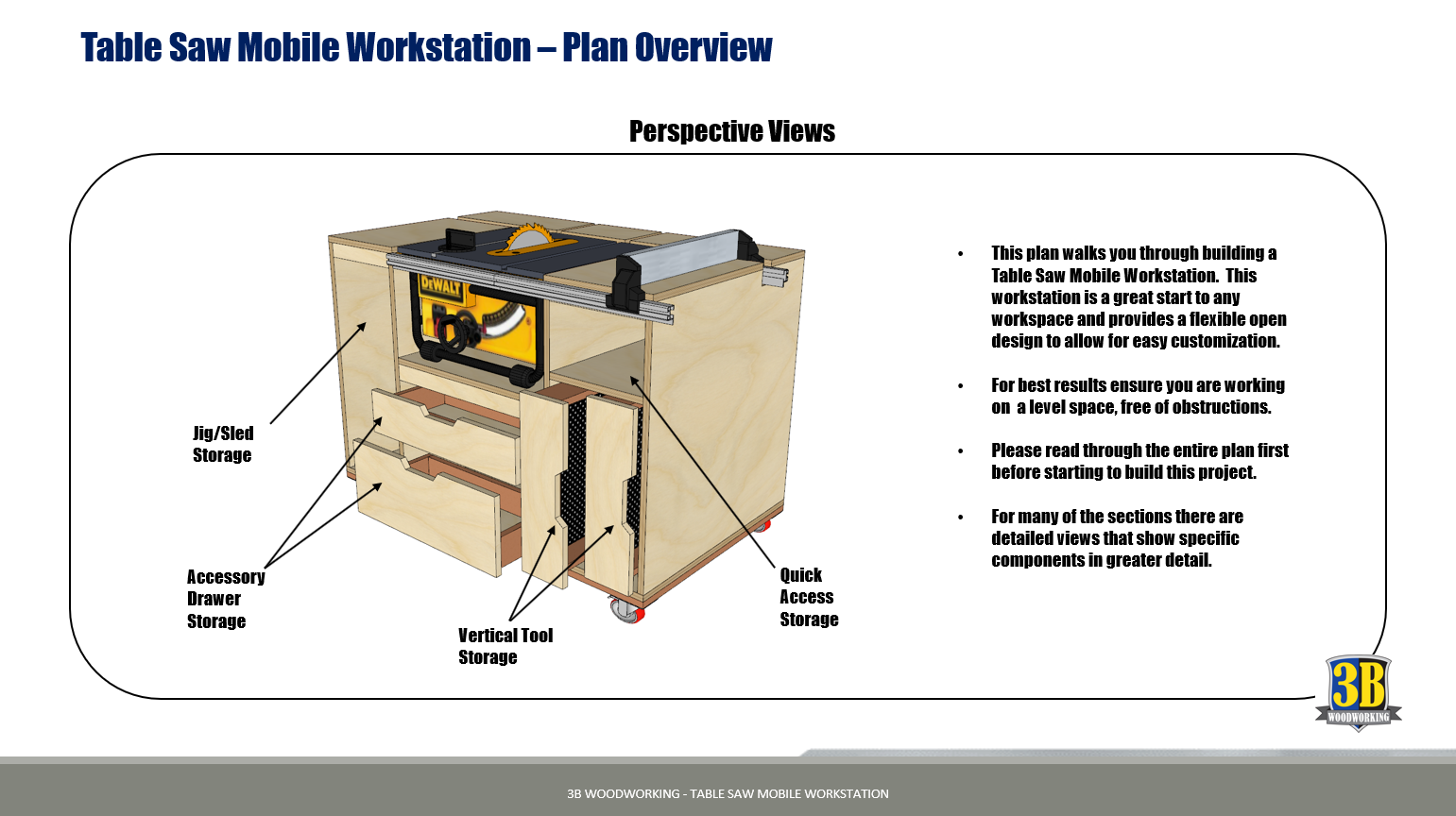 Table Saw Mobile Workstation – Plan Overview

Perspective Views

DEWALT

Jig/Sled Storage

Accessory Drawer Storage

Vertical Tool Storage

Quick Access Storage

• This plan walks you through building a Table Saw Mobile Workstation. This workstation is a great start to any workspace and provides a flexible open design to allow for easy customization.

• For best results ensure you are working on a level space, free of obstructions.

• Please read through the entire plan first before starting to build this project.

• For many of the sections there are detailed views that show specific components in greater detail.

3B WOODWORKING

3B WOODWORKING - TABLE SAW MOBILE WORKSTATION