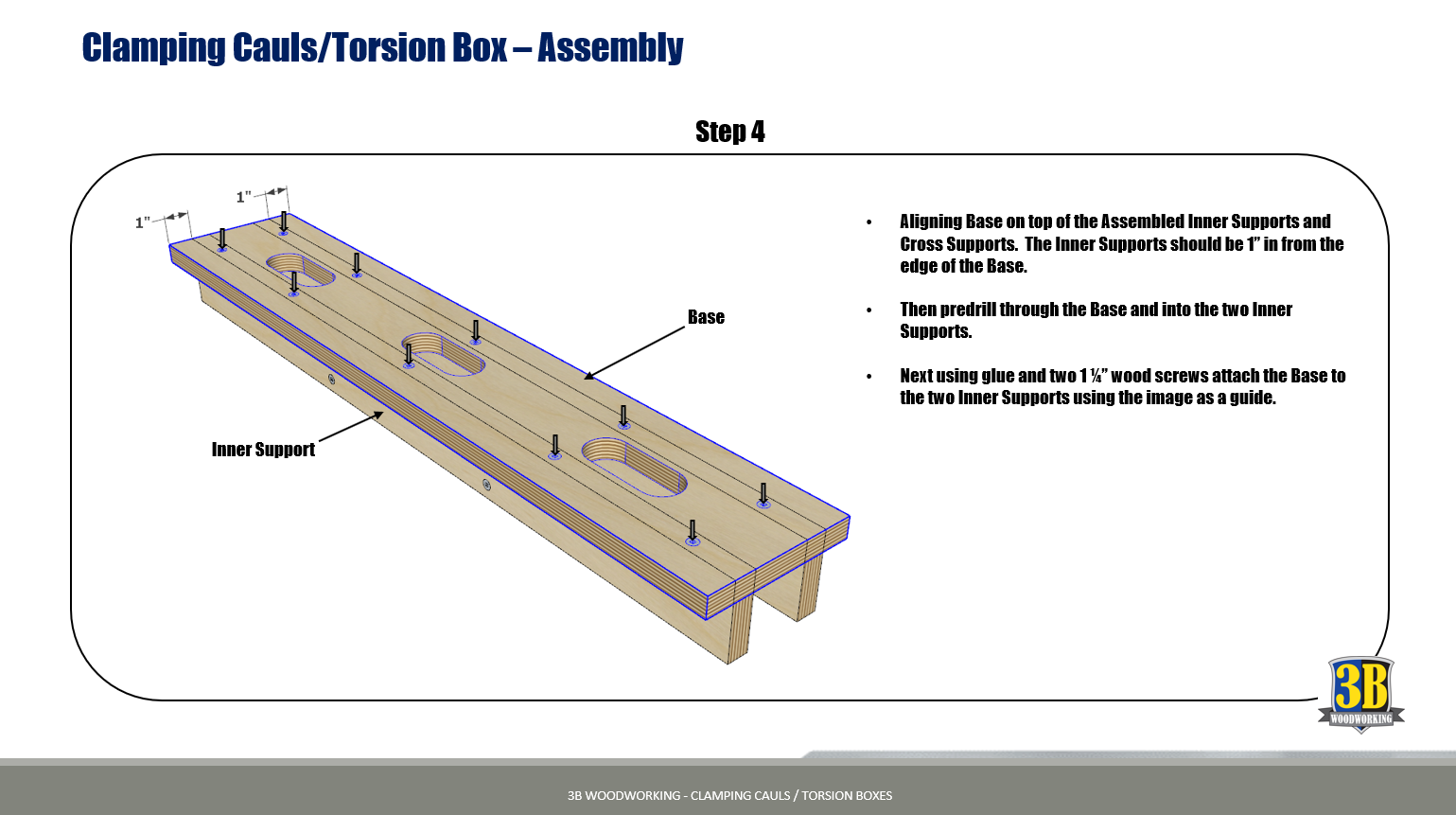 Clamping Cauls/Torsion Box – Assembly

Step 4

1"

1"

Base

Inner Support

• Aligning Base on top of the Assembled Inner Supports and Cross Supports. The Inner Supports should be 1" in from the edge of the Base.

• Then predrill through the Base and into the two Inner Supports.

• Next using glue and two 1 ¼" wood screws attach the Base to the two Inner Supports using the image as a guide.

3B
WOODWORKING

3B WOODWORKING - CLAMPING CAULS / TORSION BOXES