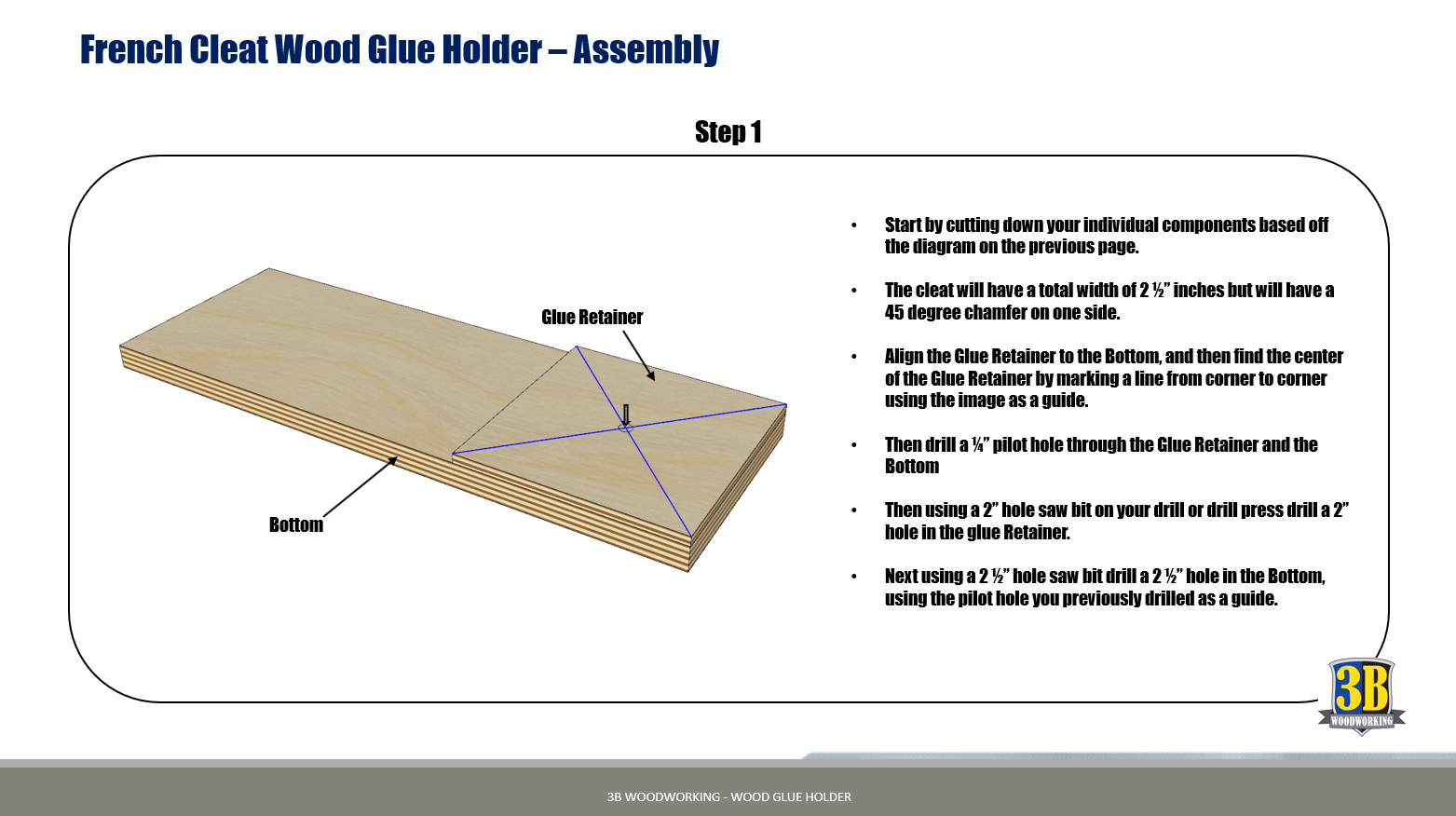 French Cleat Wood Glue Holder – Assembly

Step 1

Glue Retainer

Bottom

• Start by cutting down your individual components based off the diagram on the previous page.

• The cleat will have a total width of 2 ½" inches but will have a 45 degree chamfer on one side.

• Align the Glue Retainer to the Bottom, and then find the center of the Glue Retainer by marking a line from corner to corner using the image as a guide.

• Then drill a ¼" pilot hole through the Glue Retainer and the Bottom

• Then using a 2" hole saw bit on your drill or drill press drill a 2" hole in the glue Retainer.

• Next using a 2 ½" hole saw bit drill a 2 ½" hole in the Bottom, using the pilot hole you previously drilled as a guide.

3B WOODWORKING

3B WOODWORKING - WOOD GLUE HOLDER