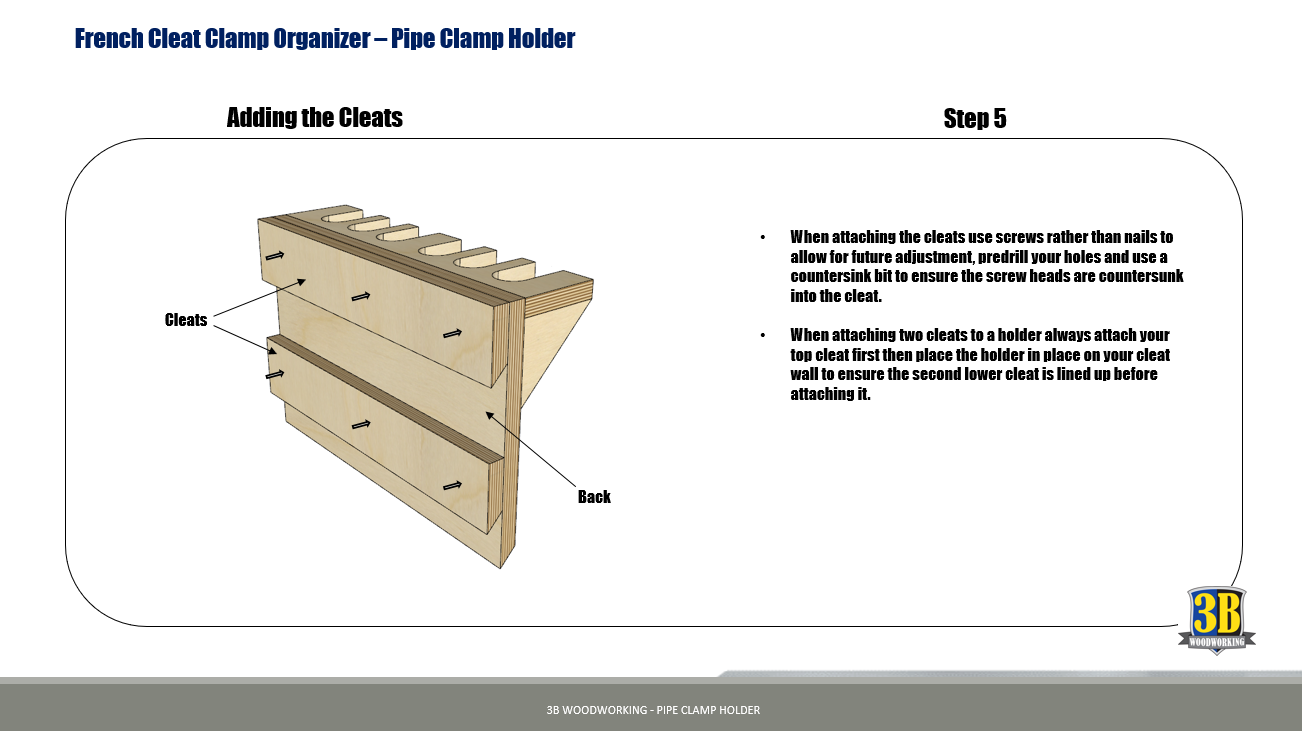 French Cleat Clamp Organizer – Pipe Clamp Holder

Adding the Cleats

Step 5

Cleats

Back

• When attaching the cleats use screws rather than nails to allow for future adjustment, predrill your holes and use a countersink bit to ensure the screw heads are countersunk into the cleat.

• When attaching two cleats to a holder always attach your top cleat first then place the holder in place on your cleat wall to ensure the second lower cleat is lined up before attaching it.

3B WOODWORKING

3B WOODWORKING - PIPE CLAMP HOLDER