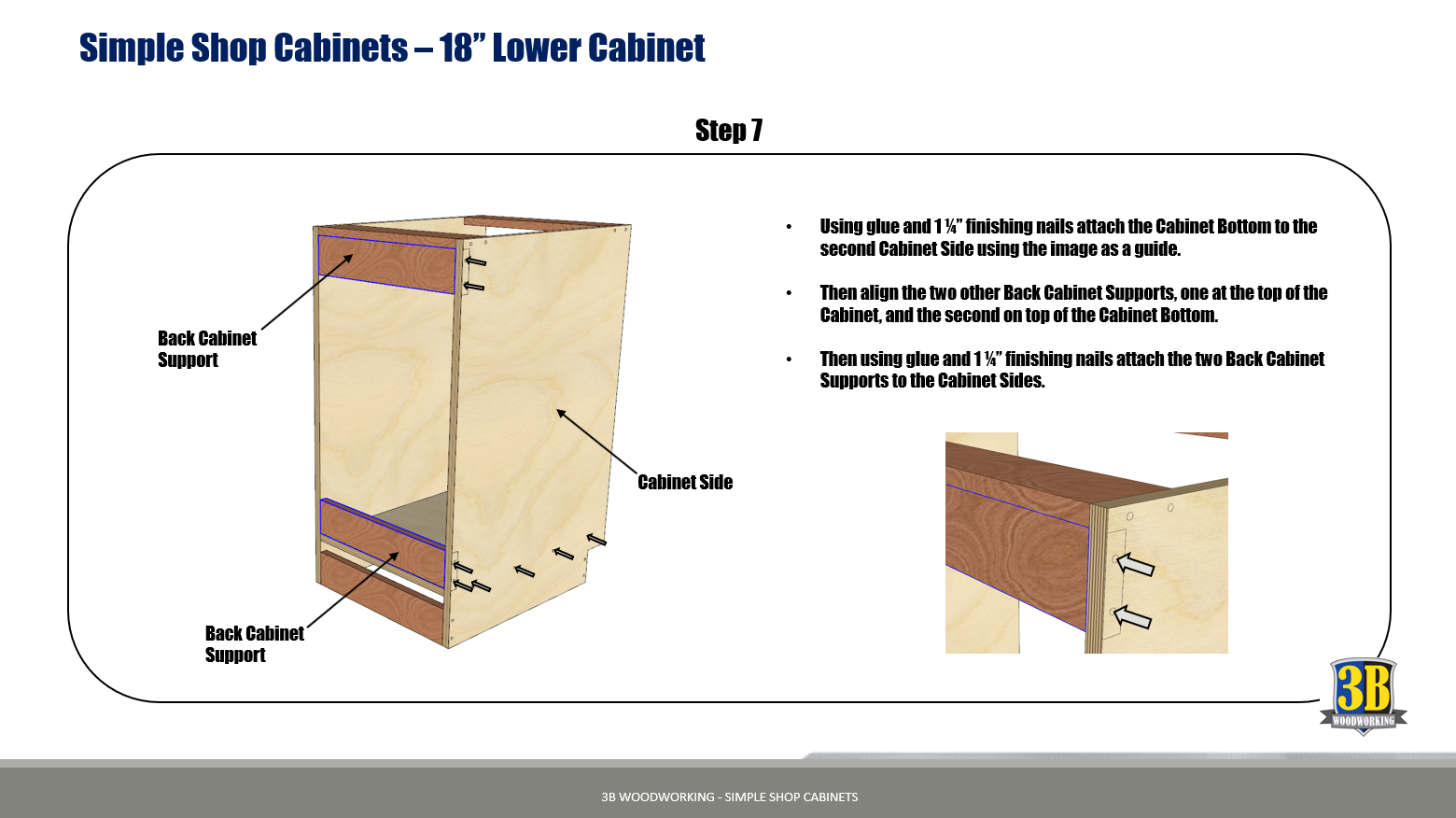 Simple Shop Cabinets – 18” Lower Cabinet

Step 7

Back Cabinet Support

Cabinet Side

Back Cabinet Support

• Using glue and 1 ¼” finishing nails attach the Cabinet Bottom to the second Cabinet Side using the image as a guide.

• Then align the two other Back Cabinet Supports, one at the top of the Cabinet, and the second on top of the Cabinet Bottom.

• Then using glue and 1 ¼” finishing nails attach the two Back Cabinet Supports to the Cabinet Sides.

3B WOODWORKING

3B WOODWORKING - SIMPLE SHOP CABINETS