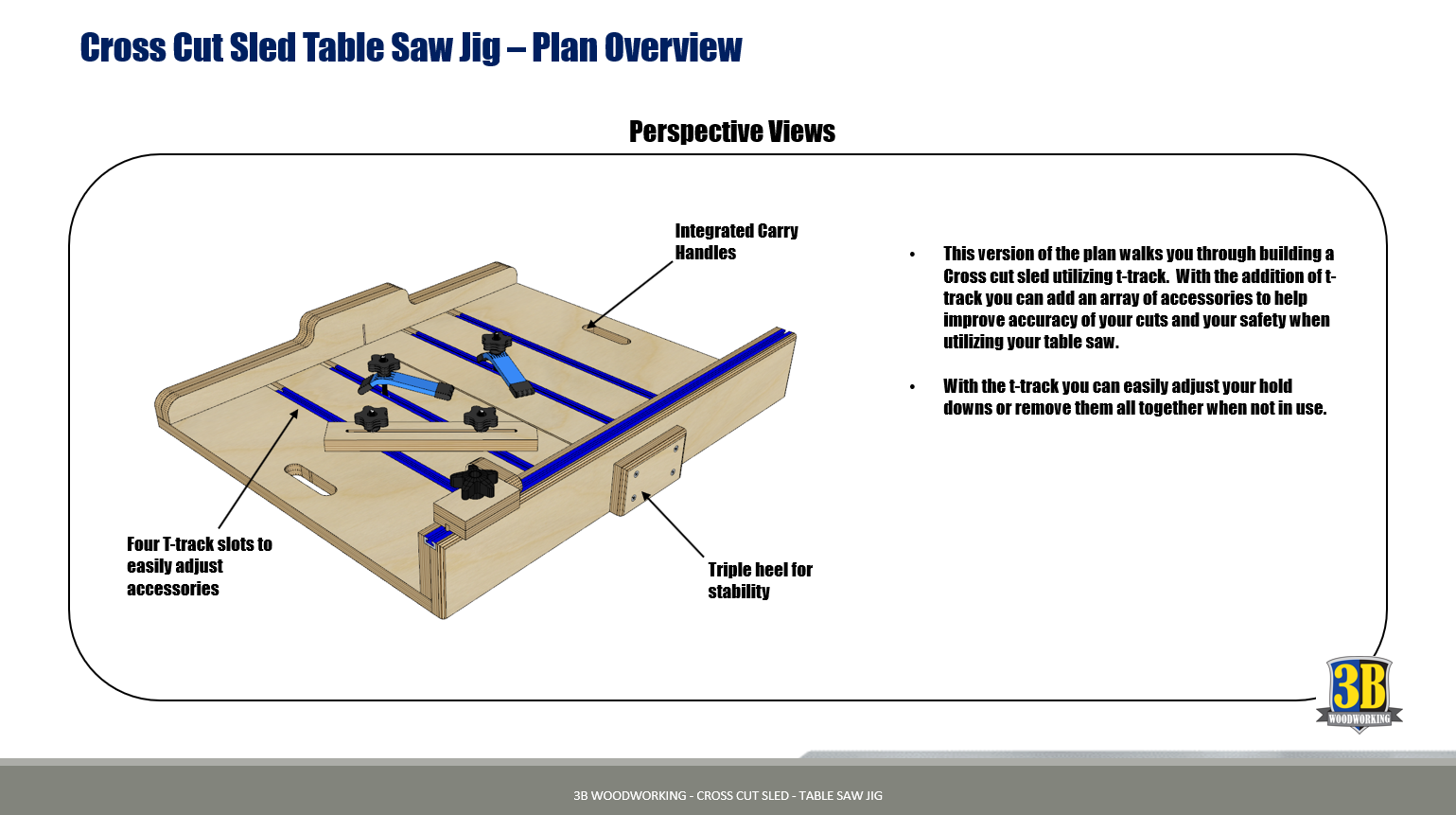 Cross Cut Sled Table Saw Jig – Plan Overview

Perspective Views

Integrated Carry Handles

Four T-track slots to easily adjust accessories

Triple heel for stability

• This version of the plan walks you through building a Cross cut sled utilizing t-track. With the addition of t-track you can add an array of accessories to help improve accuracy of your cuts and your safety when utilizing your table saw.

• With the t-track you can easily adjust your hold downs or remove them all together when not in use.

3B WOODWORKING

3B WOODWORKING - CROSS CUT SLED - TABLE SAW JIG