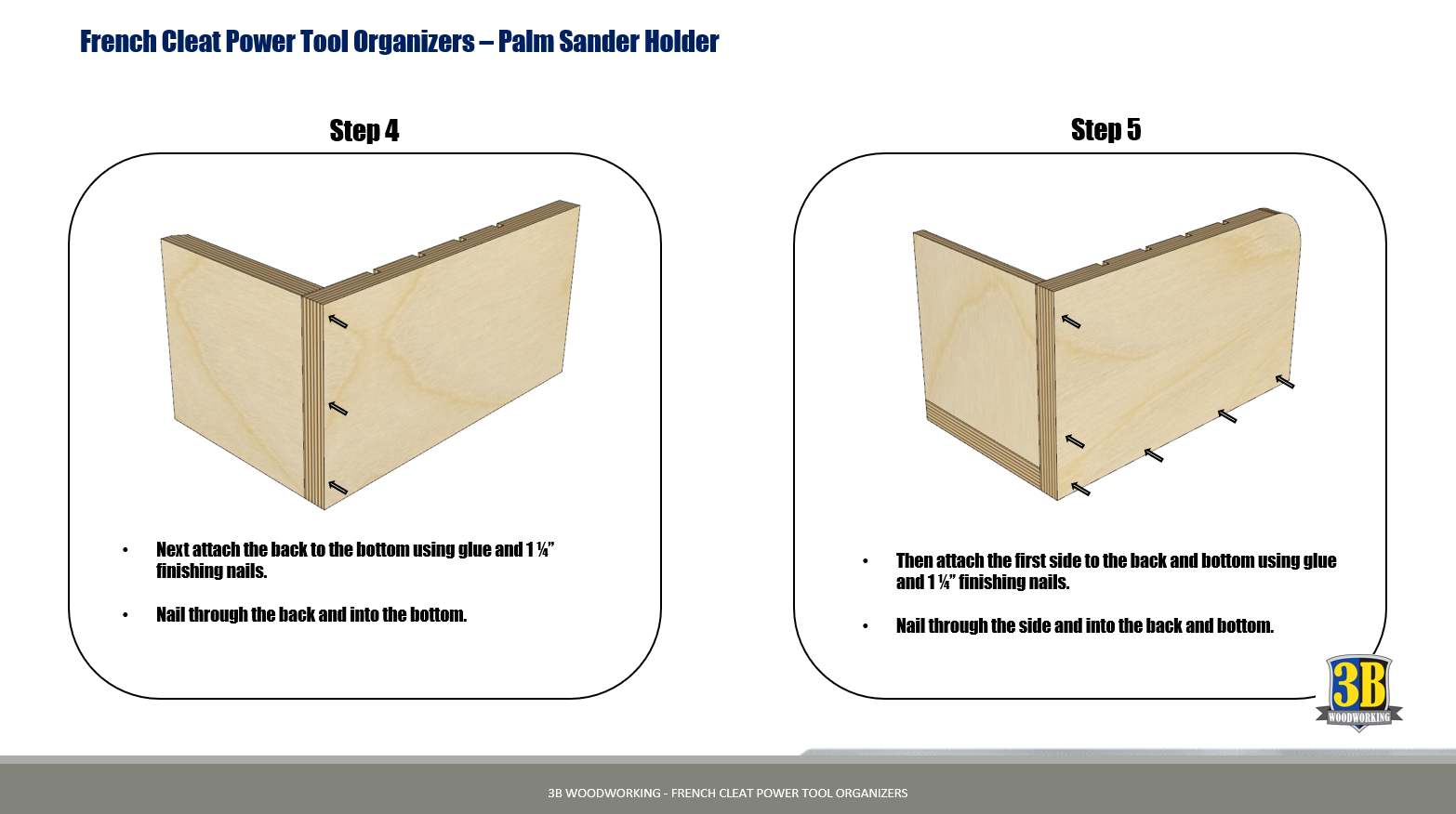 French Cleat Power Tool Organizers – Palm Sander Holder

Step 4

• Next attach the back to the bottom using glue and 1 ¼" finishing nails.

• Nail through the back and into the bottom.

Step 5

• Then attach the first side to the back and bottom using glue and 1 ¼" finishing nails.

• Nail through the side and into the back and bottom.

3B WOODWORKING

3B WOODWORKING - FRENCH CLEAT POWER TOOL ORGANIZERS