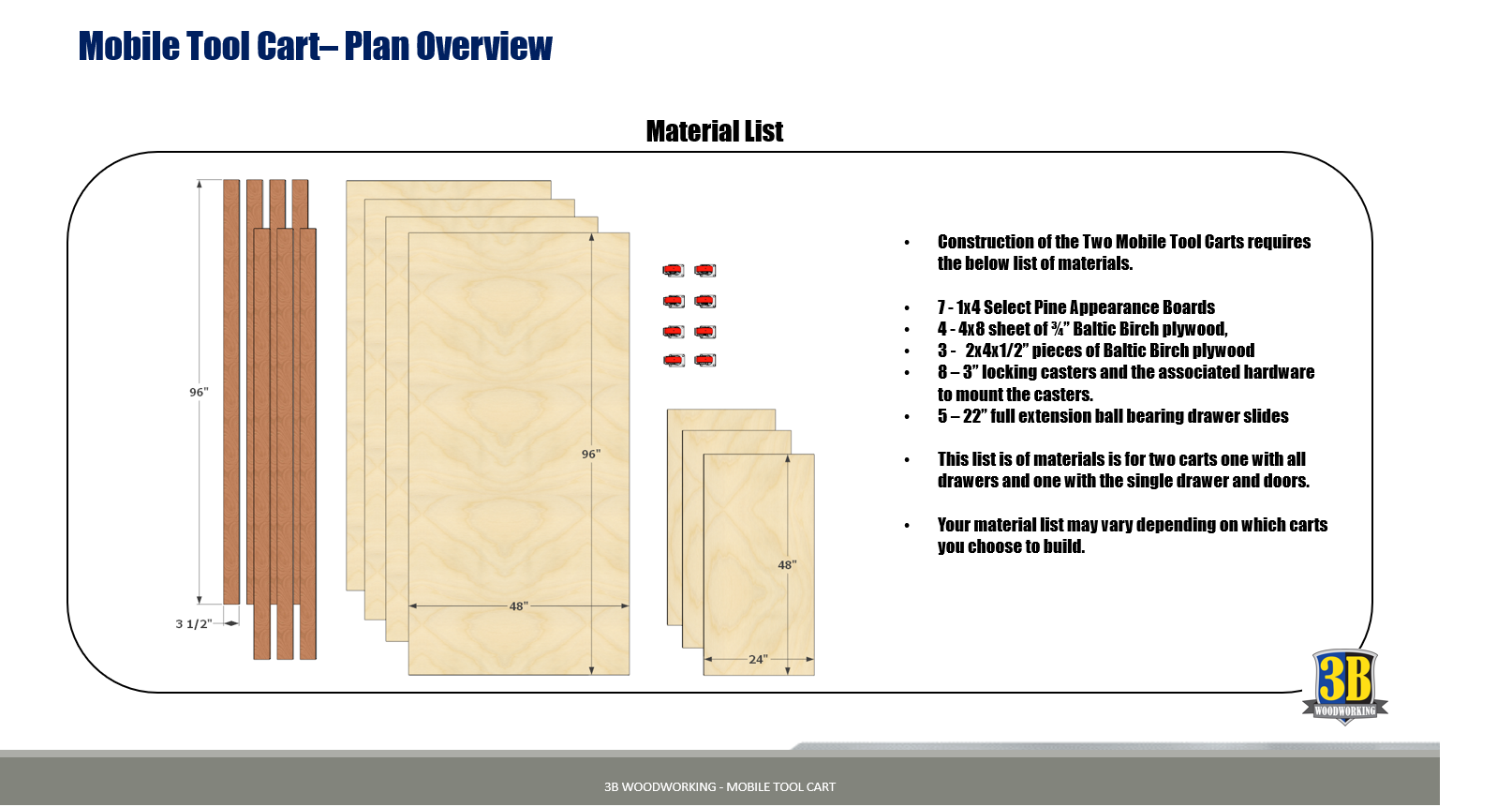 Mobile Tool Cart– Plan Overview

Material List

96"

3 1/2"

96"

48"

48"

24"

• Construction of the Two Mobile Tool Carts requires the below list of materials.

• 7 - 1x4 Select Pine Appearance Boards
• 4 - 4x8 sheet of ¾" Baltic Birch plywood,
• 3 - 2x4x1/2" pieces of Baltic Birch plywood
• 8 – 3" locking casters and the associated hardware to mount the casters.
• 5 – 22" full extension ball bearing drawer slides

• This list is of materials is for two carts one with all drawers and one with the single drawer and doors.

• Your material list may vary depending on which carts you choose to build.

3B WOODWORKING

3B WOODWORKING - MOBILE TOOL CART