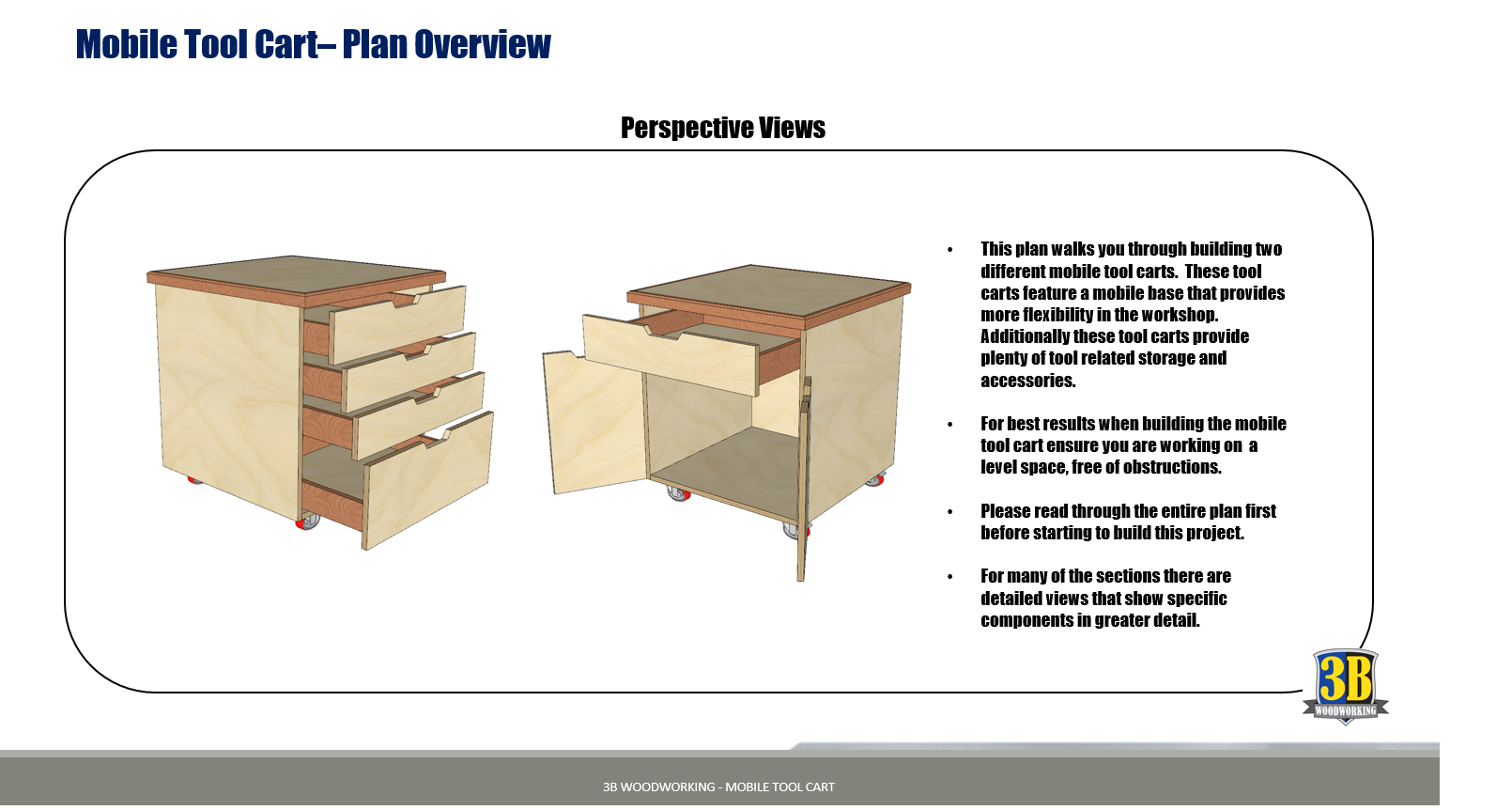 Mobile Tool Cart– Plan Overview

Perspective Views

• This plan walks you through building two different mobile tool carts. These tool carts feature a mobile base that provides more flexibility in the workshop. Additionally these tool carts provide plenty of tool related storage and accessories.

• For best results when building the mobile tool cart ensure you are working on a level space, free of obstructions.

• Please read through the entire plan first before starting to build this project.

• For many of the sections there are detailed views that show specific components in greater detail.

3B WOODWORKING

3B WOODWORKING - MOBILE TOOL CART