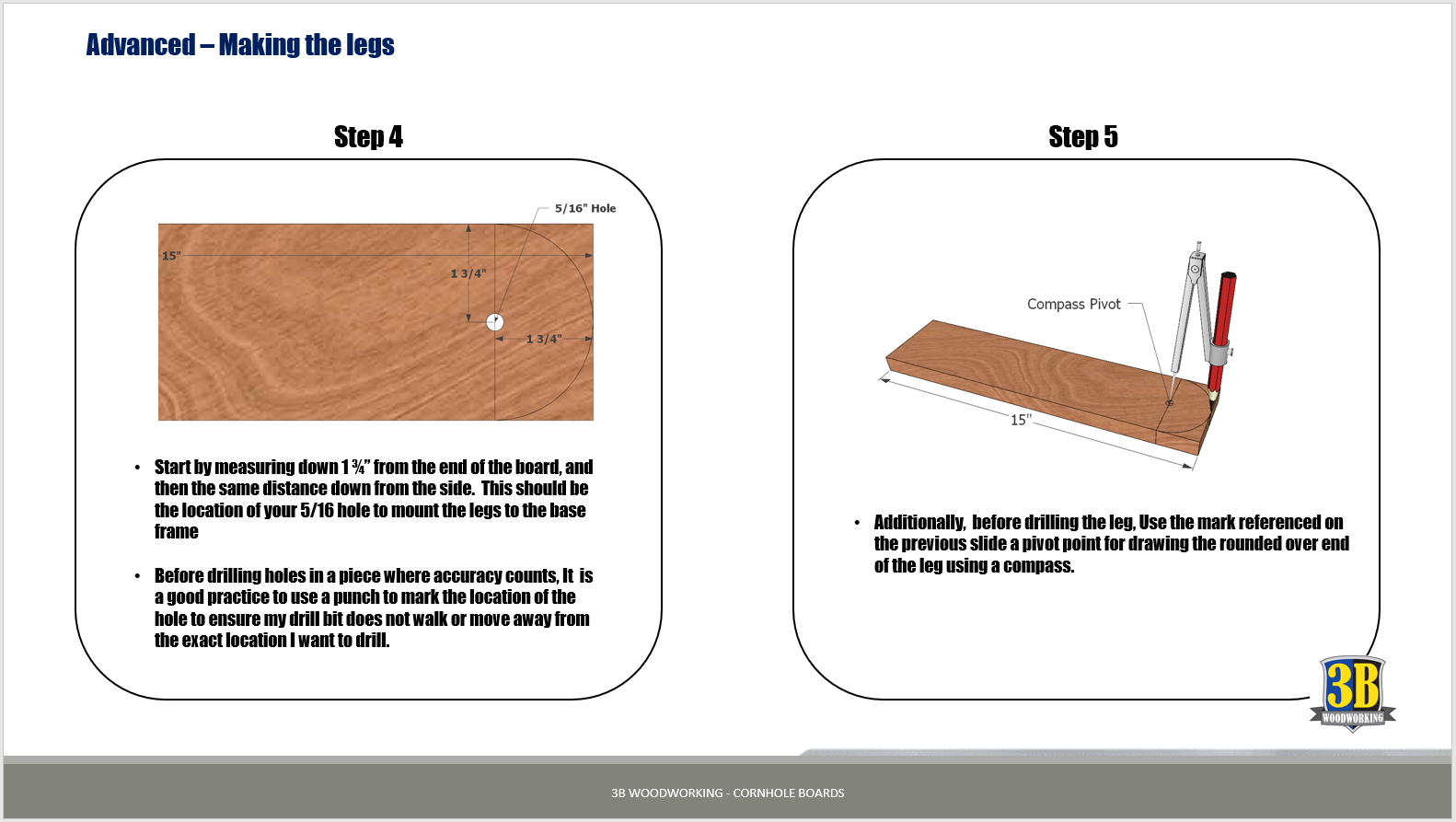 Advanced – Making the legs

Step 4

5/16" Hole

15"

1 3/4"

1 3/4"

• Start by measuring down 1 ¾" from the end of the board, and then the same distance down from the side. This should be the location of your 5/16 hole to mount the legs to the base frame

• Before drilling holes in a piece where accuracy counts, It is a good practice to use a punch to mark the location of the hole to ensure my drill bit does not walk or move away from the exact location I want to drill.

Step 5

Compass Pivot

15"

• Additionally, before drilling the leg, Use the mark referenced on the previous slide a pivot point for drawing the rounded over end of the leg using a compass.

3B WOODWORKING

3B WOODWORKING - CORNHOLE BOARDS