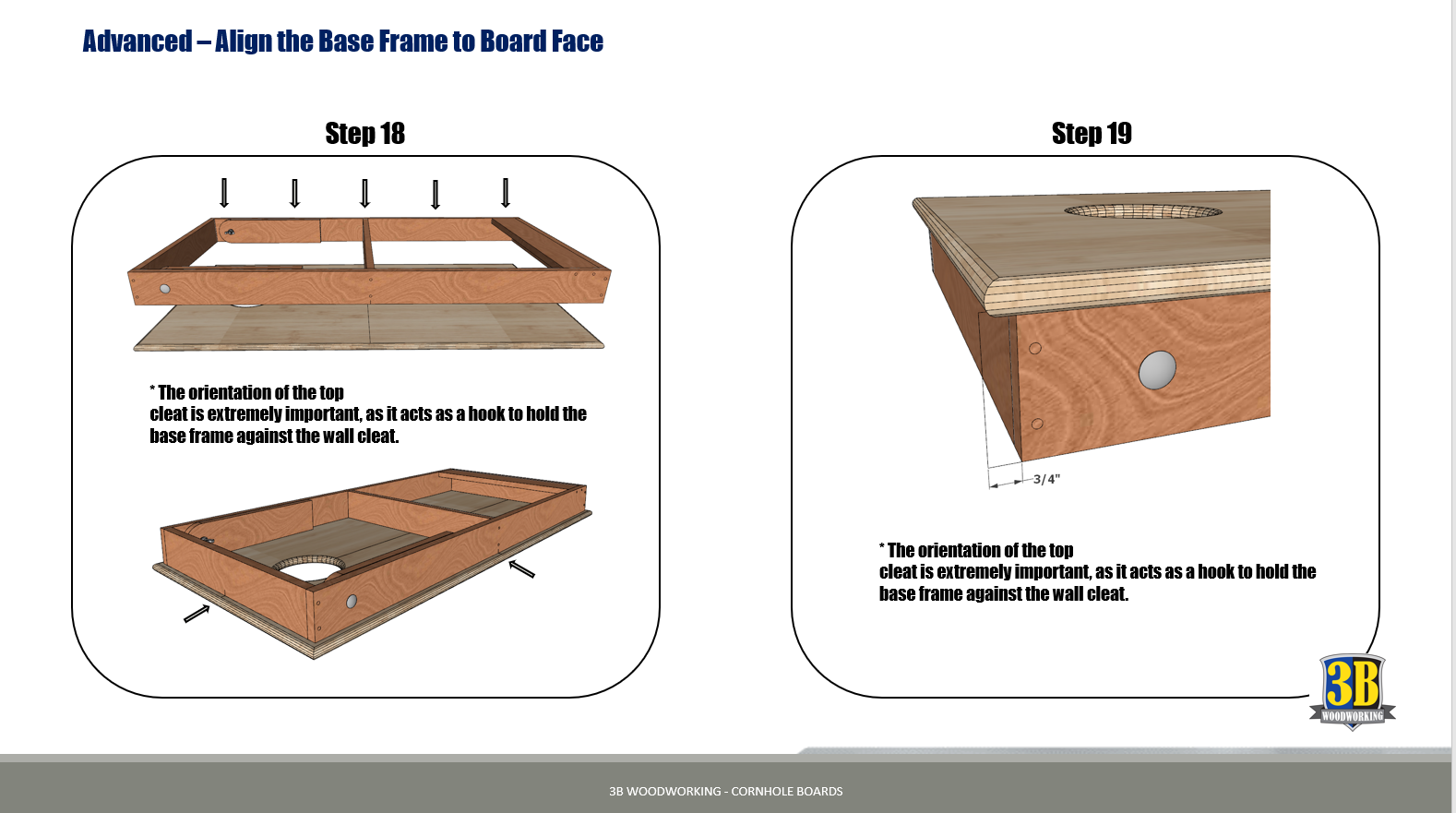 Advanced – Align the Base Frame to Board Face

Step 18

* The orientation of the top
cleat is extremely important, as it acts as a hook to hold the base frame against the wall cleat.

Step 19

3/4"

* The orientation of the top
cleat is extremely important, as it acts as a hook to hold the base frame against the wall cleat.

3B WOODWORKING

3B WOODWORKING - CORNHOLE BOARDS